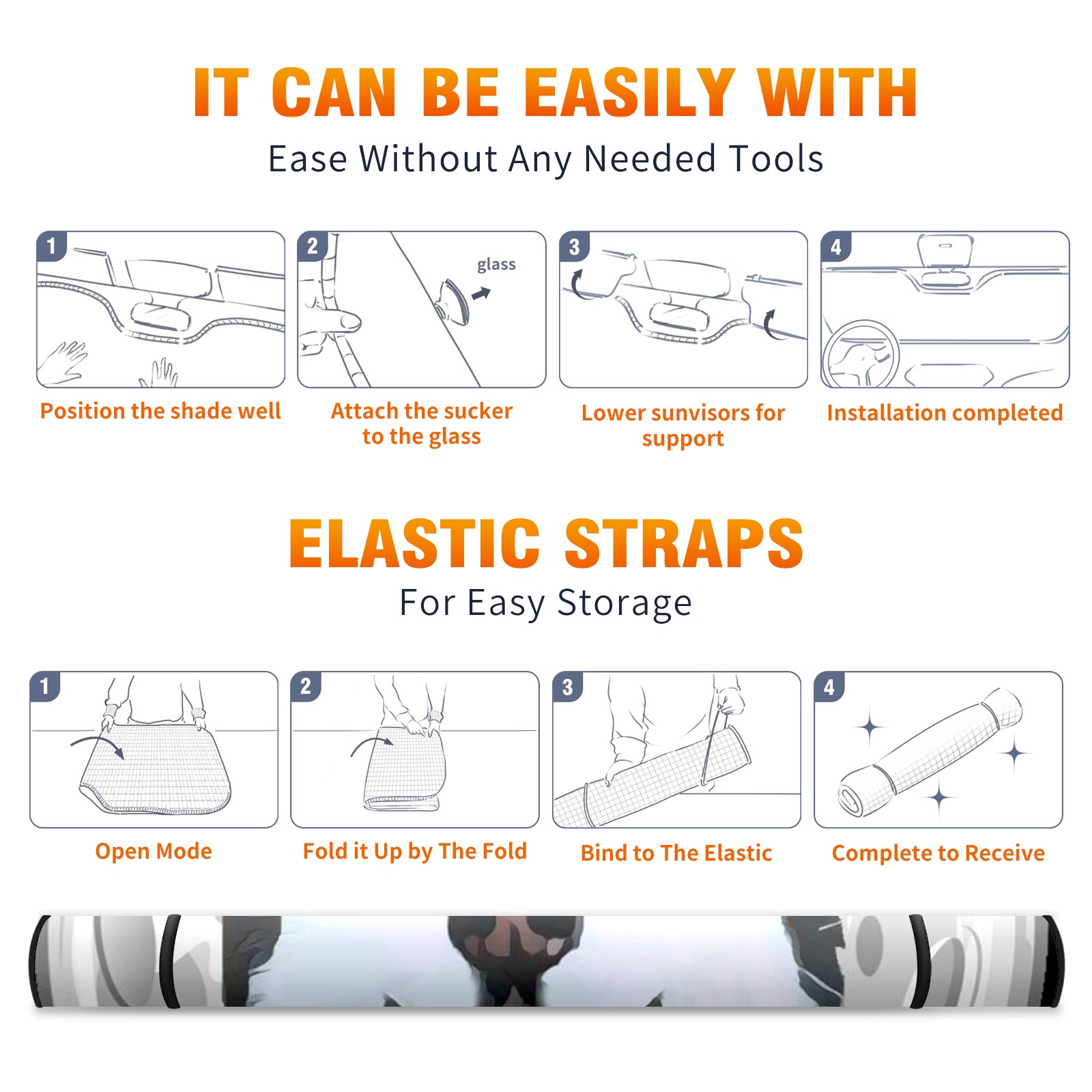 IT CAN BE EASILY WITH
Ease Without Any Needed Tools

1
Position the shade well

2
glass
Attach the sucker to the glass

3
Lower sunvisors for support

4
Installation completed

ELASTIC STRAPS
For Easy Storage

1
Open Mode

2
Fold it Up by The Fold

3
Bind to The Elastic

4
Complete to Receive