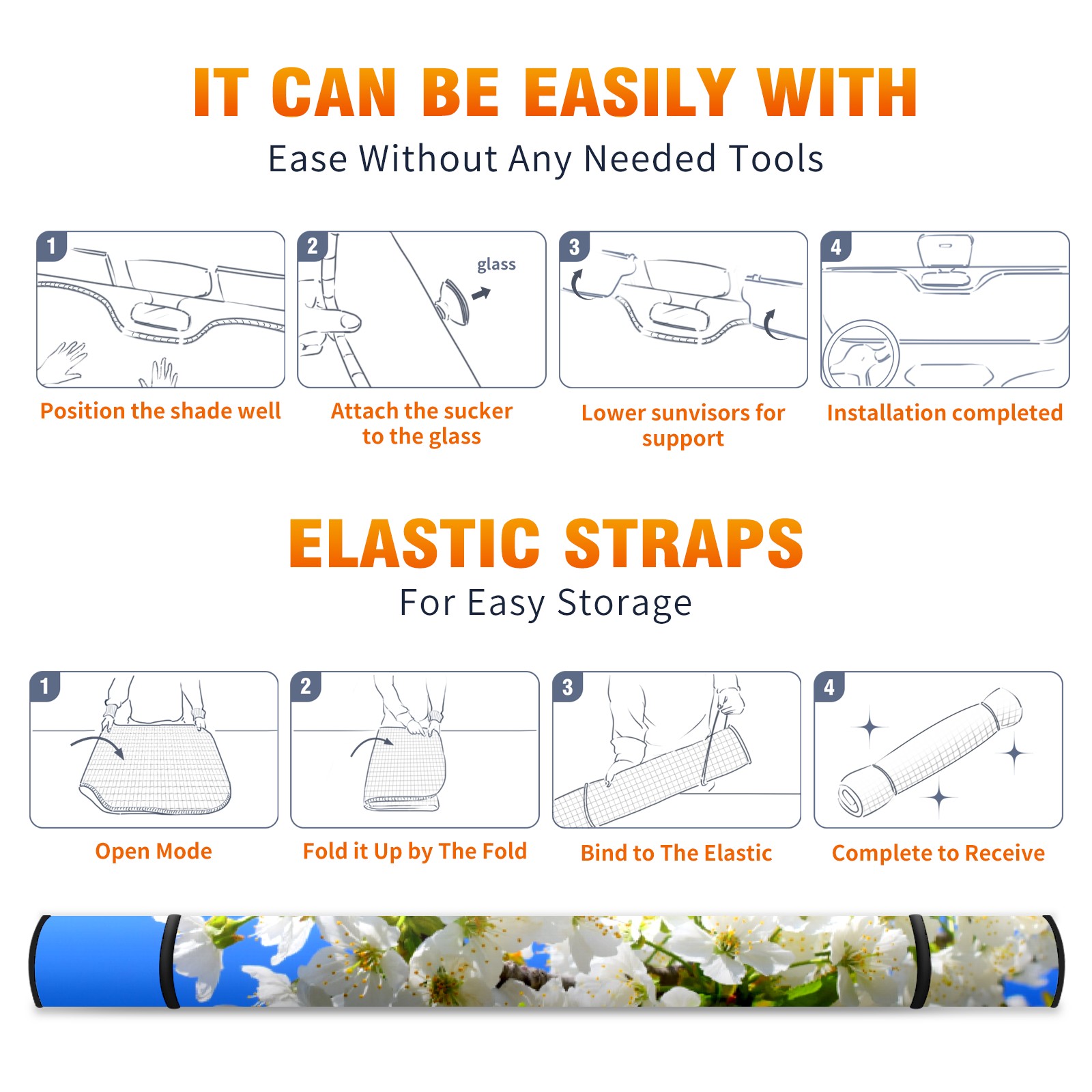 IT CAN BE EASILY WITH
Ease Without Any Needed Tools

1
Position the shade well

2
glass
Attach the sucker to the glass

3
Lower sunvisors for support

4
Installation completed

ELASTIC STRAPS
For Easy Storage

1
Open Mode

2
Fold it Up by The Fold

3
Bind to The Elastic

4
Complete to Receive