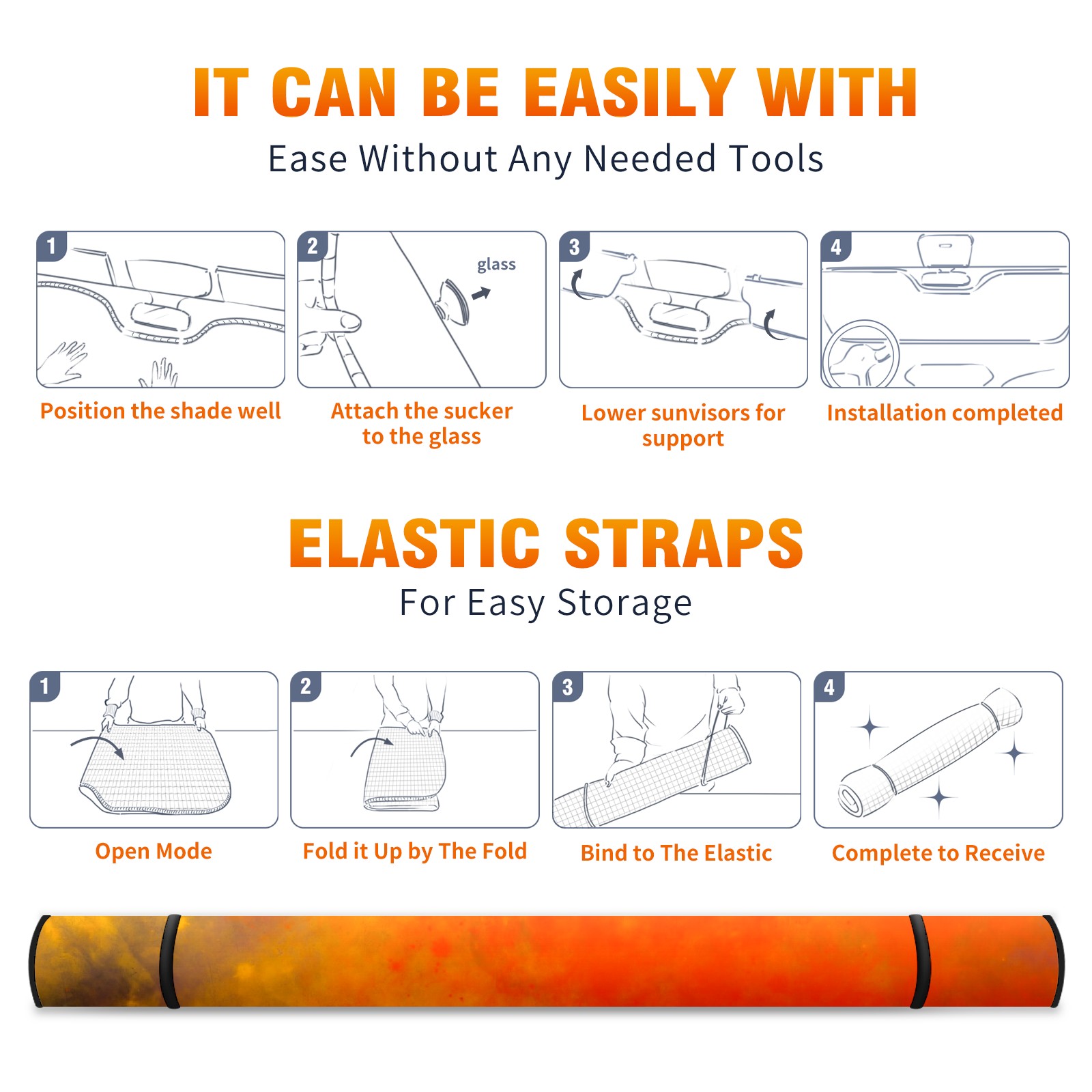 IT CAN BE EASILY WITH
Ease Without Any Needed Tools

1
Position the shade well

2
glass
Attach the sucker to the glass

3
Lower sunvisors for support

4
Installation completed

ELASTIC STRAPS
For Easy Storage

1
Open Mode

2
Fold it Up by The Fold

3
Bind to The Elastic

4
Complete to Receive