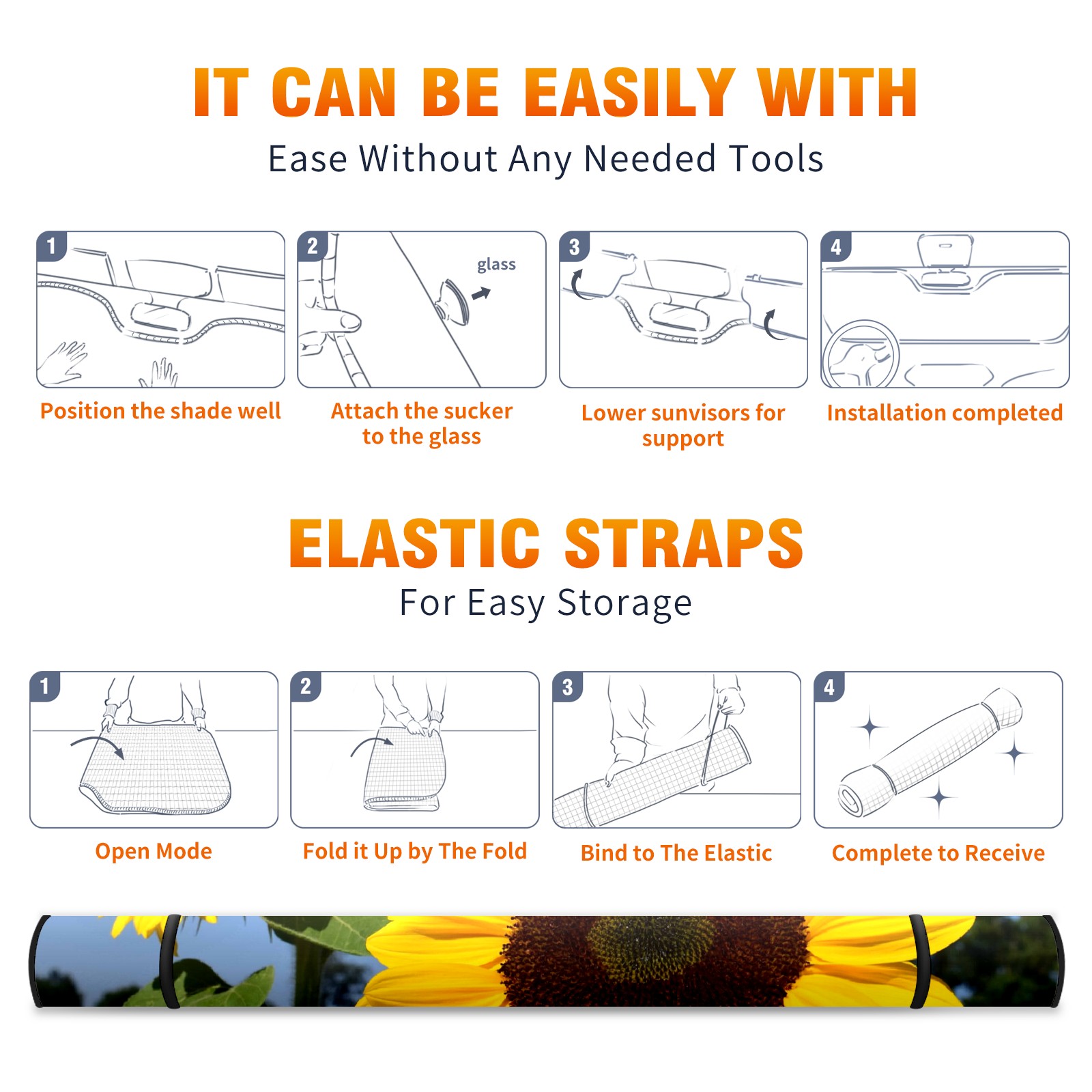 IT CAN BE EASILY WITH
Ease Without Any Needed Tools

1
Position the shade well

2
glass
Attach the sucker to the glass

3
Lower sunvisors for support

4
Installation completed

ELASTIC STRAPS
For Easy Storage

1
Open Mode

2
Fold it Up by The Fold

3
Bind to The Elastic

4
Complete to Receive