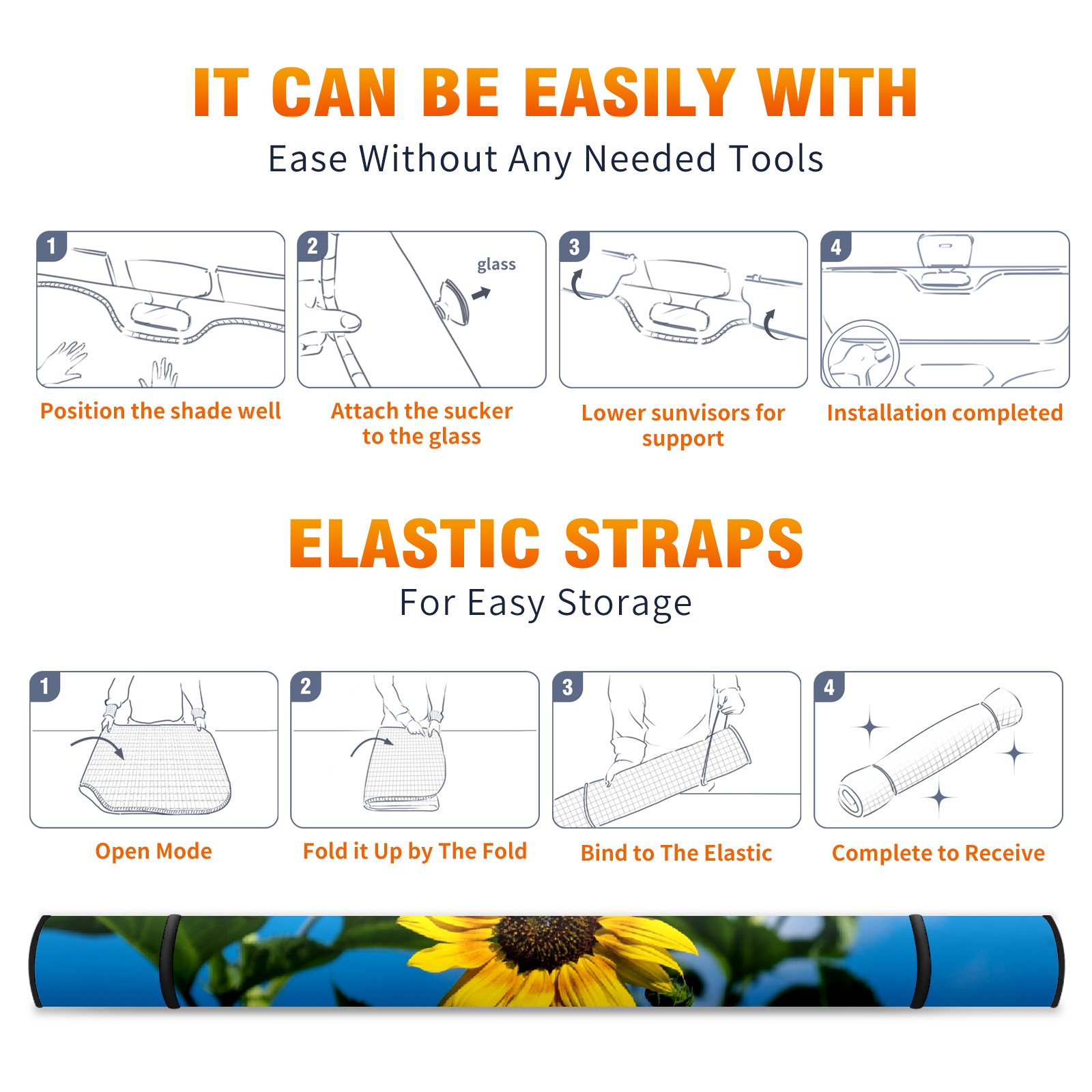 IT CAN BE EASILY WITH

Ease Without Any Needed Tools

1

Position the shade well

2

glass

Attach the sucker to the glass

3

Lower sunvisors for support

4

Installation completed

ELASTIC STRAPS

For Easy Storage

1

Open Mode

2

Fold it Up by The Fold

3

Bind to The Elastic

4

Complete to Receive