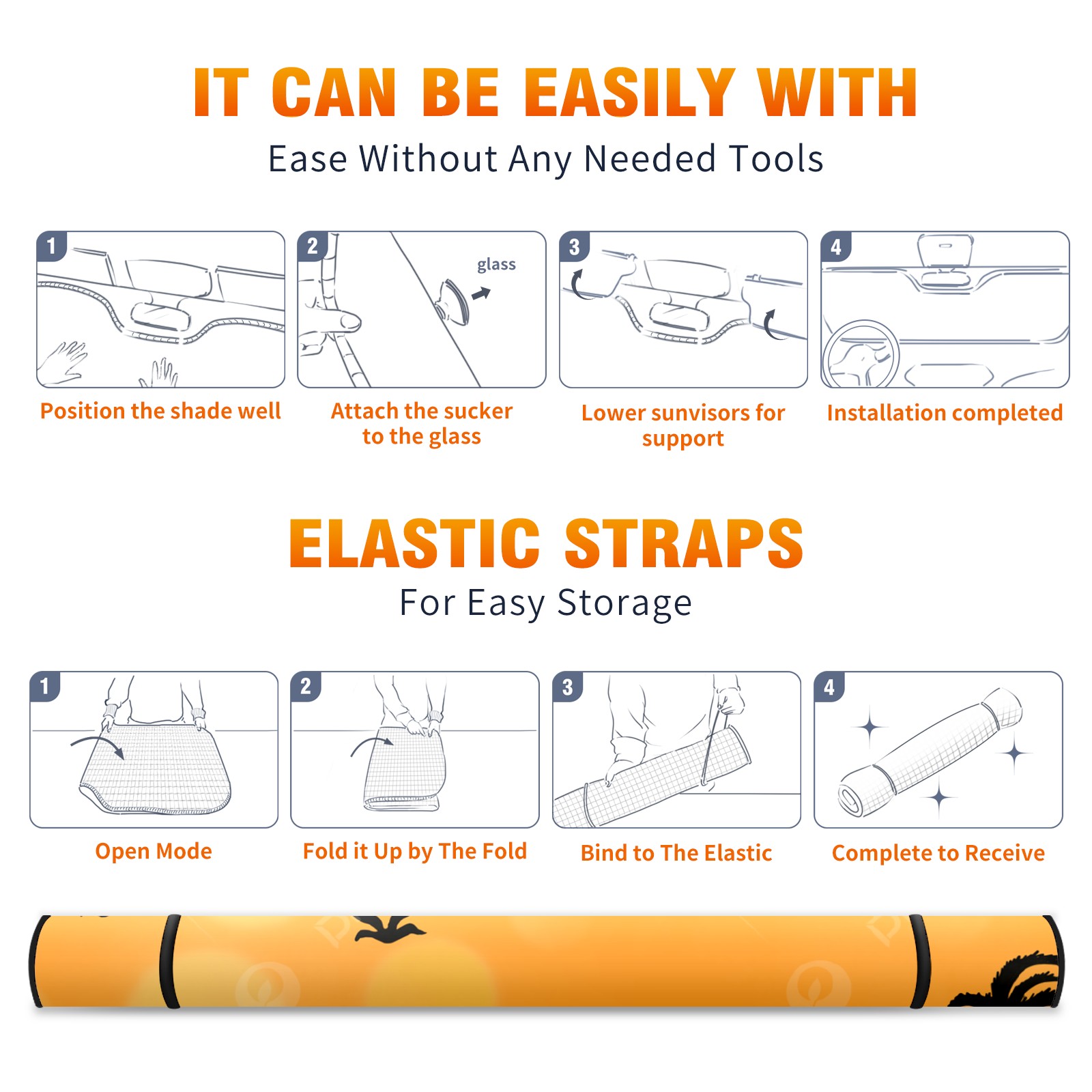 IT CAN BE EASILY WITH
Ease Without Any Needed Tools

1
Position the shade well

2
glass
Attach the sucker to the glass

3
Lower sunvisors for support

4
Installation completed

ELASTIC STRAPS
For Easy Storage

1
Open Mode

2
Fold it Up by The Fold

3
Bind to The Elastic

4
Complete to Receive