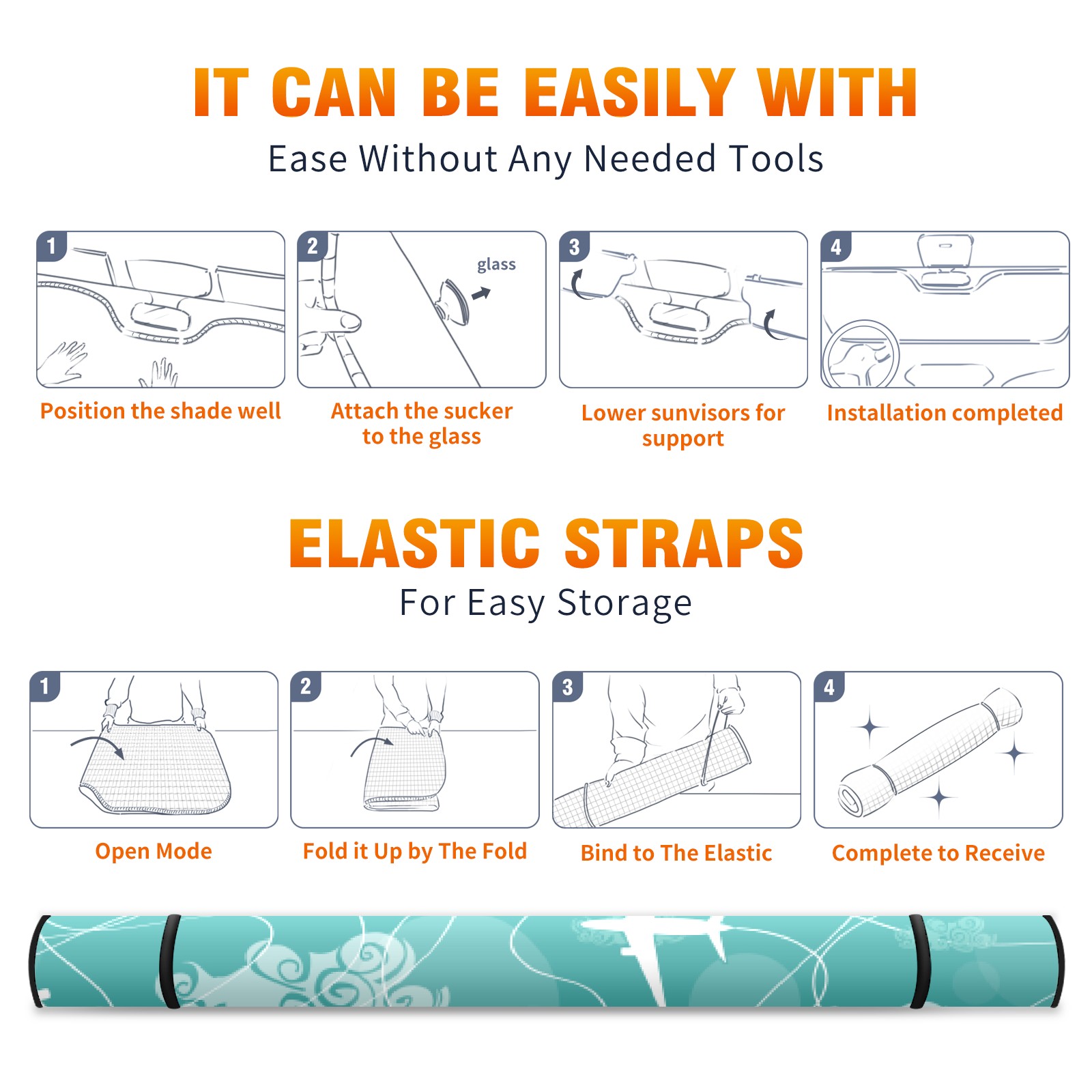 IT CAN BE EASILY WITH

Ease Without Any Needed Tools

1

Position the shade well

2

glass

Attach the sucker to the glass

3

Lower sunvisors for support

4

Installation completed

ELASTIC STRAPS

For Easy Storage

1

Open Mode

2

Fold it Up by The Fold

3

Bind to The Elastic

4

Complete to Receive