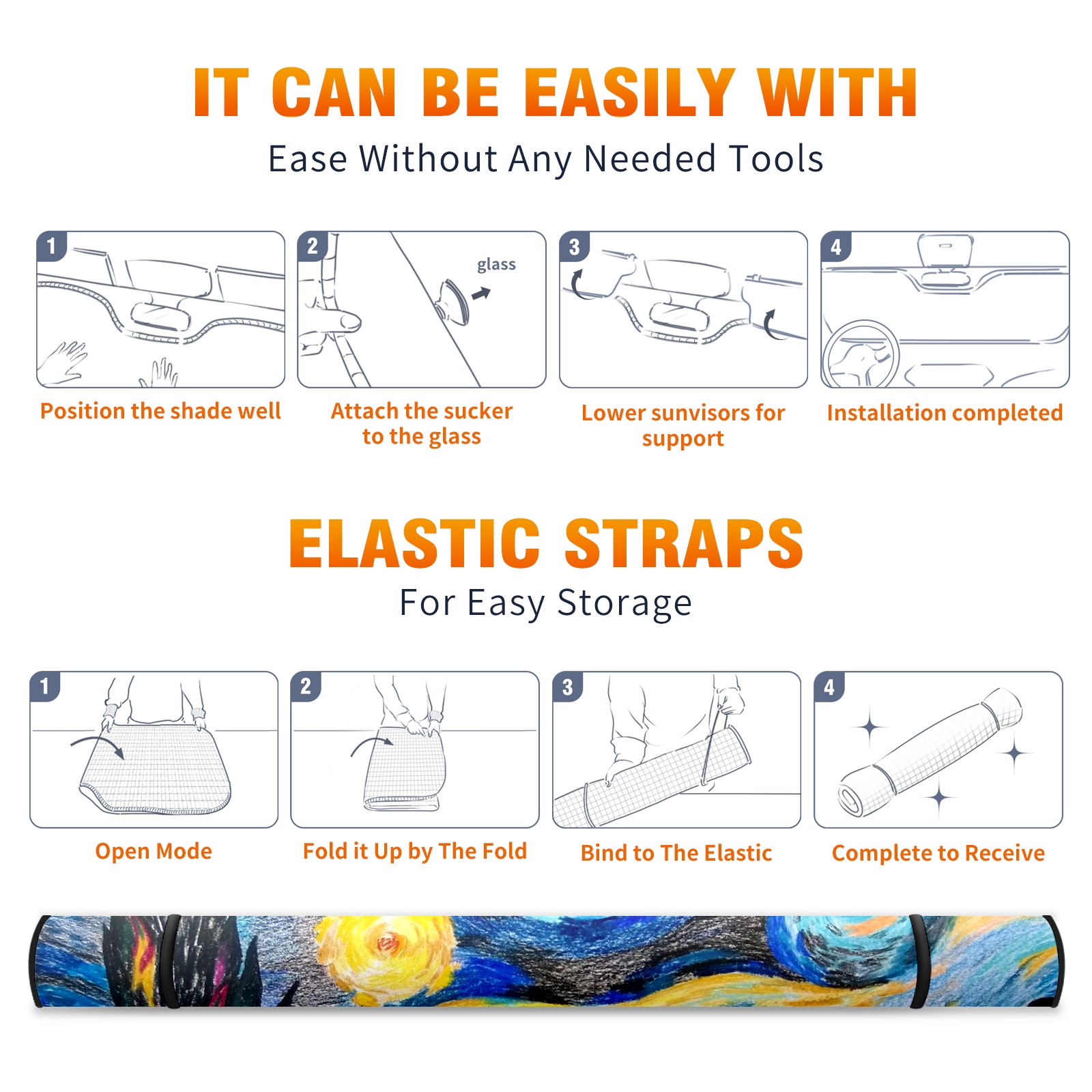 IT CAN BE EASILY WITH
Ease Without Any Needed Tools

1
Position the shade well

2
glass
Attach the sucker to the glass

3
Lower sunvisors for support

4
Installation completed

ELASTIC STRAPS
For Easy Storage

1
Open Mode

2
Fold it Up by The Fold

3
Bind to The Elastic

4
Complete to Receive