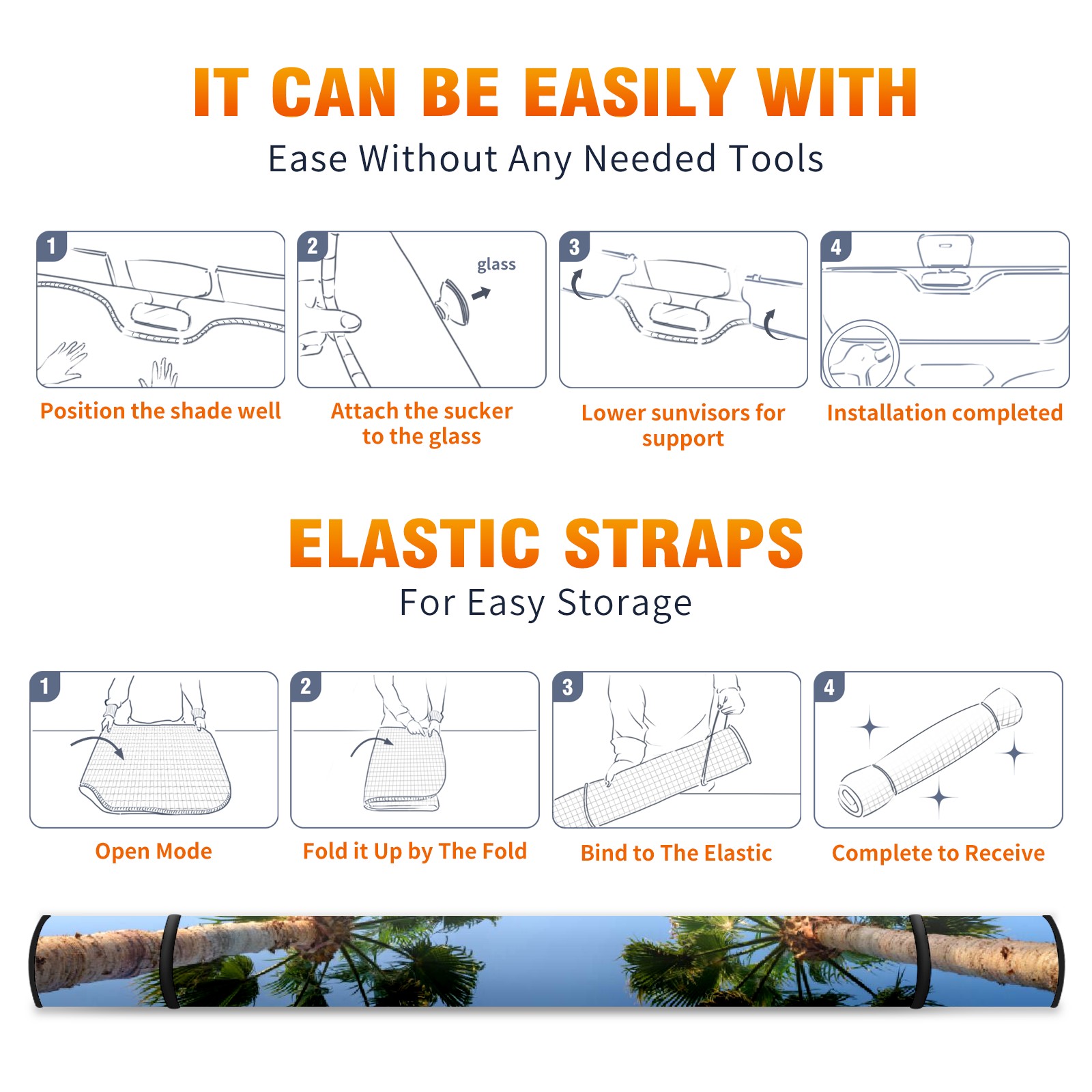 IT CAN BE EASILY WITH
Ease Without Any Needed Tools

1
Position the shade well

2
glass
Attach the sucker to the glass

3
Lower sunvisors for support

4
Installation completed

ELASTIC STRAPS
For Easy Storage

1
Open Mode

2
Fold it Up by The Fold

3
Bind to The Elastic

4
Complete to Receive