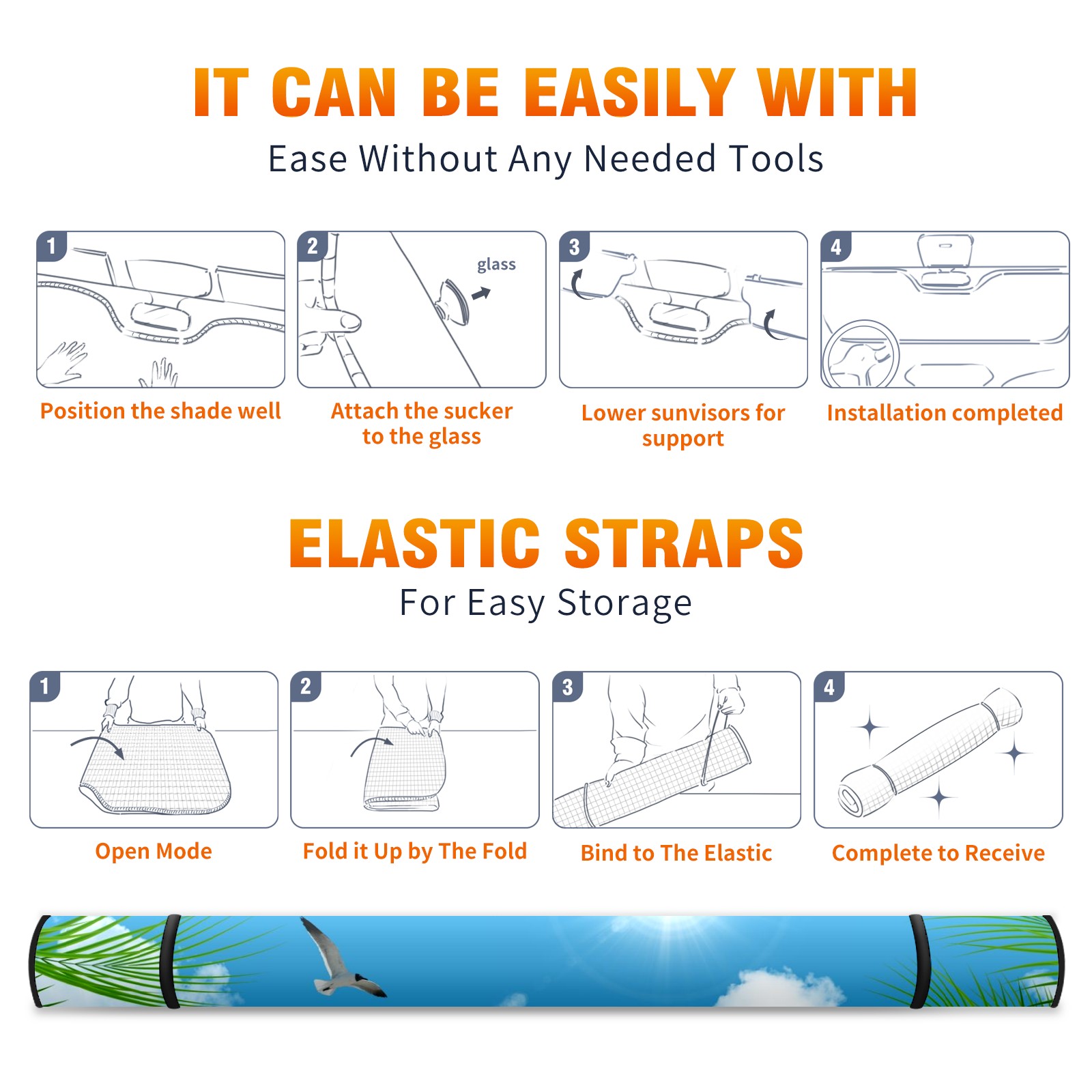 IT CAN BE EASILY WITH

Ease Without Any Needed Tools

1

Position the shade well

2

glass

Attach the sucker to the glass

3

Lower sunvisors for support

4

Installation completed

ELASTIC STRAPS

For Easy Storage

1

Open Mode

2

Fold it Up by The Fold

3

Bind to The Elastic

4

Complete to Receive