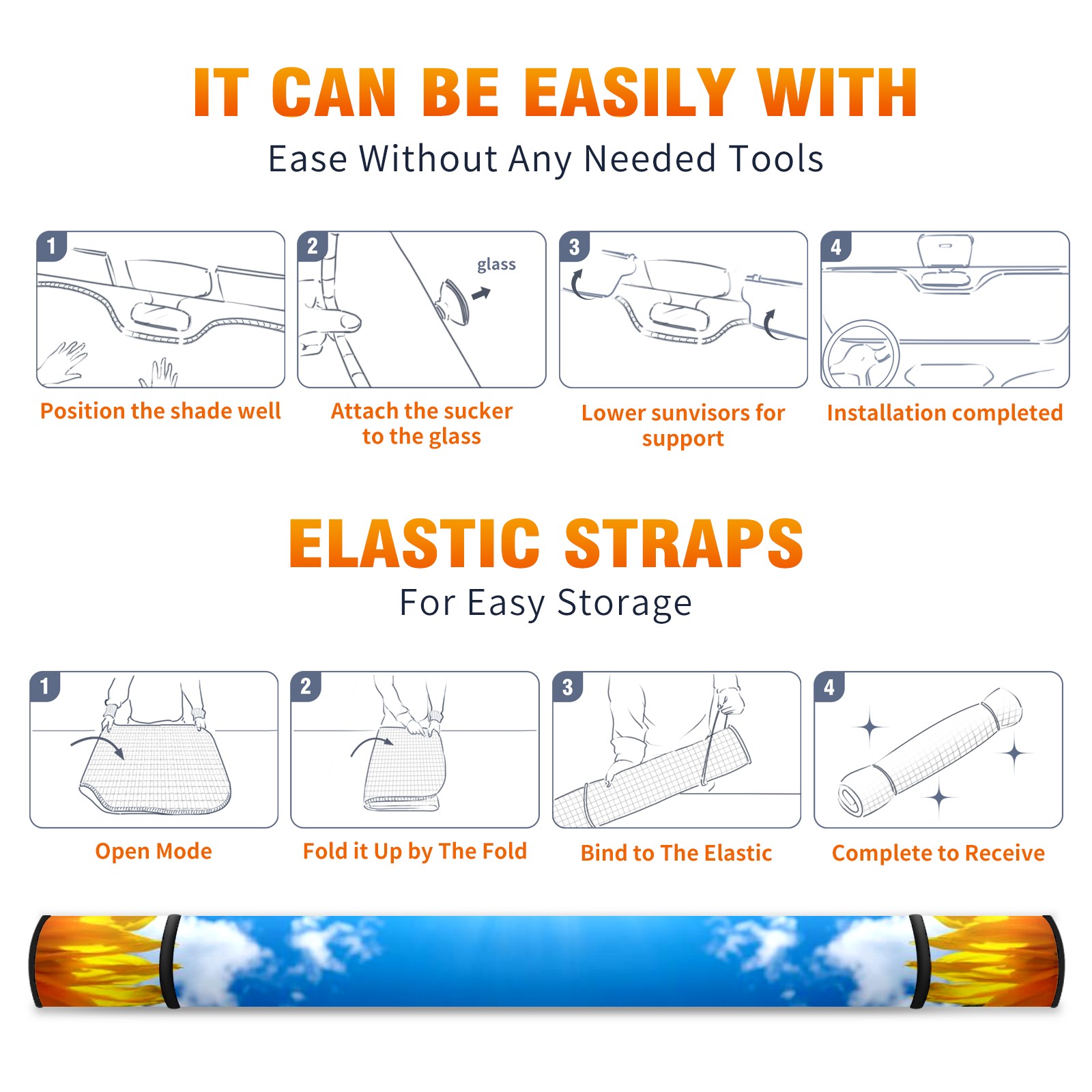 IT CAN BE EASILY WITH
Ease Without Any Needed Tools

1
Position the shade well

2
glass
Attach the sucker to the glass

3
Lower sunvisors for support

4
Installation completed

ELASTIC STRAPS
For Easy Storage

1
Open Mode

2
Fold it Up by The Fold

3
Bind to The Elastic

4
Complete to Receive