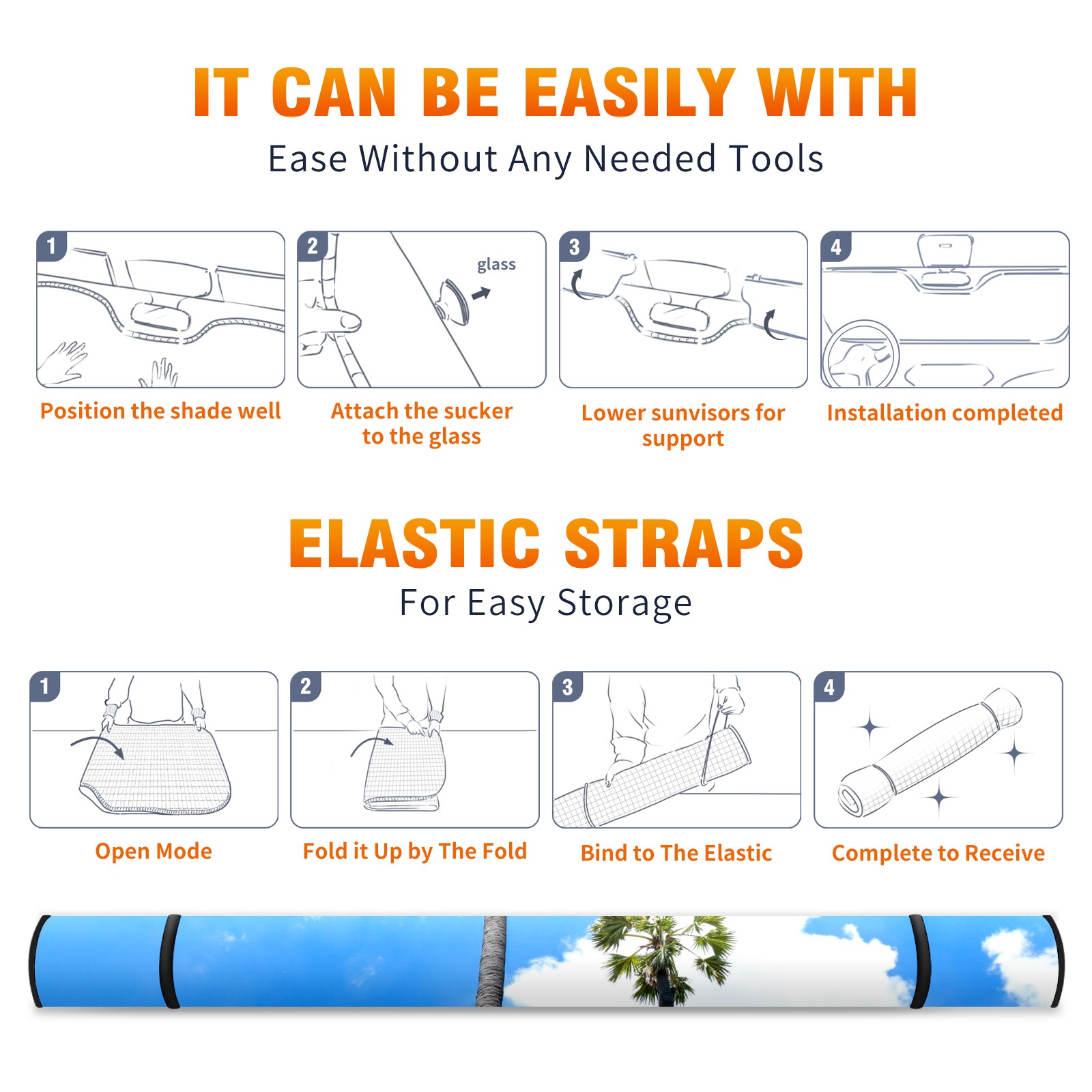 IT CAN BE EASILY WITH

Ease Without Any Needed Tools

1

Position the shade well

2

glass

Attach the sucker to the glass

3

Lower sunvisors for support

4

Installation completed

ELASTIC STRAPS

For Easy Storage

1

Open Mode

2

Fold it Up by The Fold

3

Bind to The Elastic

4

Complete to Receive