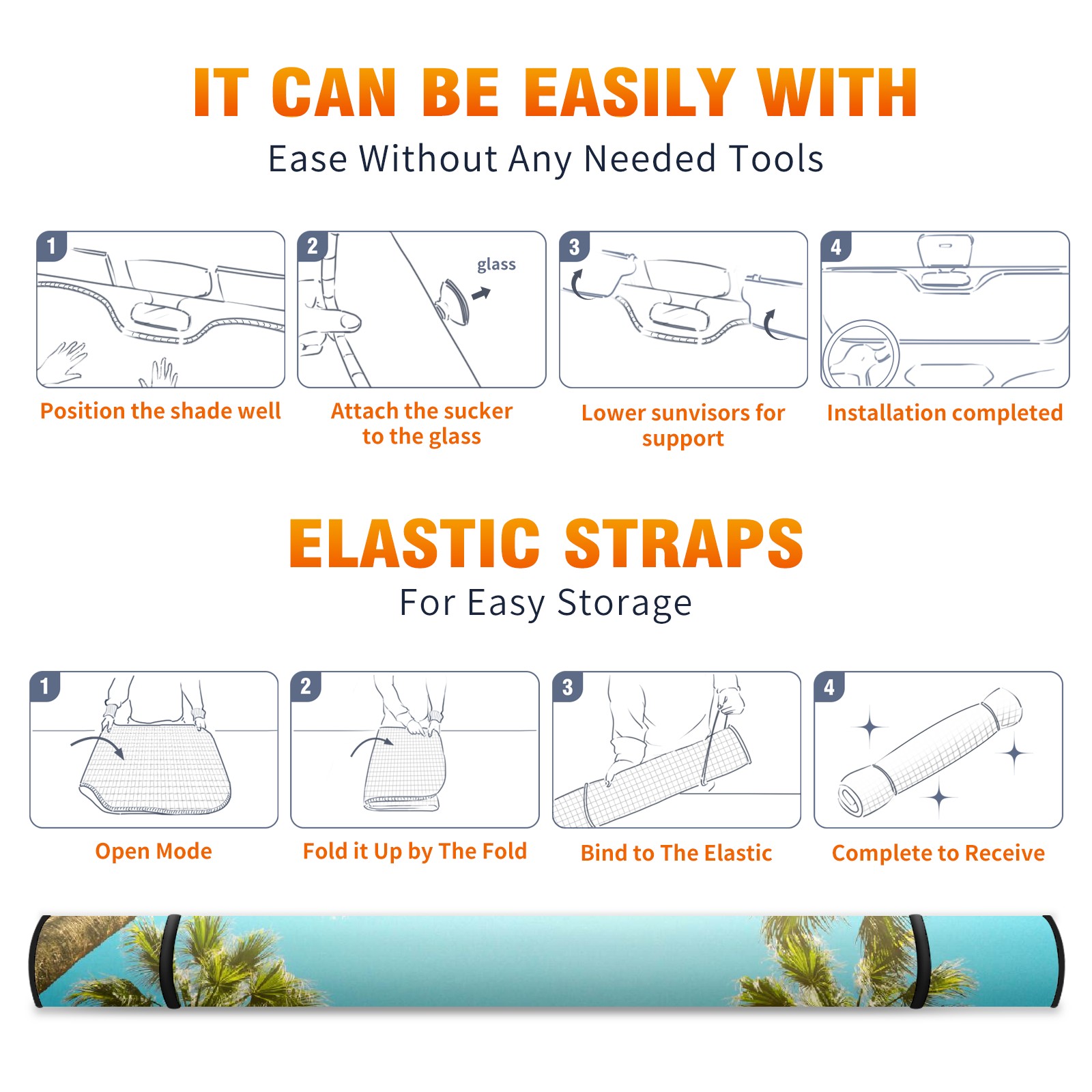 IT CAN BE EASILY WITH

Ease Without Any Needed Tools

1

Position the shade well

2

glass

Attach the sucker to the glass

3

Lower sunvisors for support

4

Installation completed

ELASTIC STRAPS

For Easy Storage

1

Open Mode

2

Fold it Up by The Fold

3

Bind to The Elastic

4

Complete to Receive