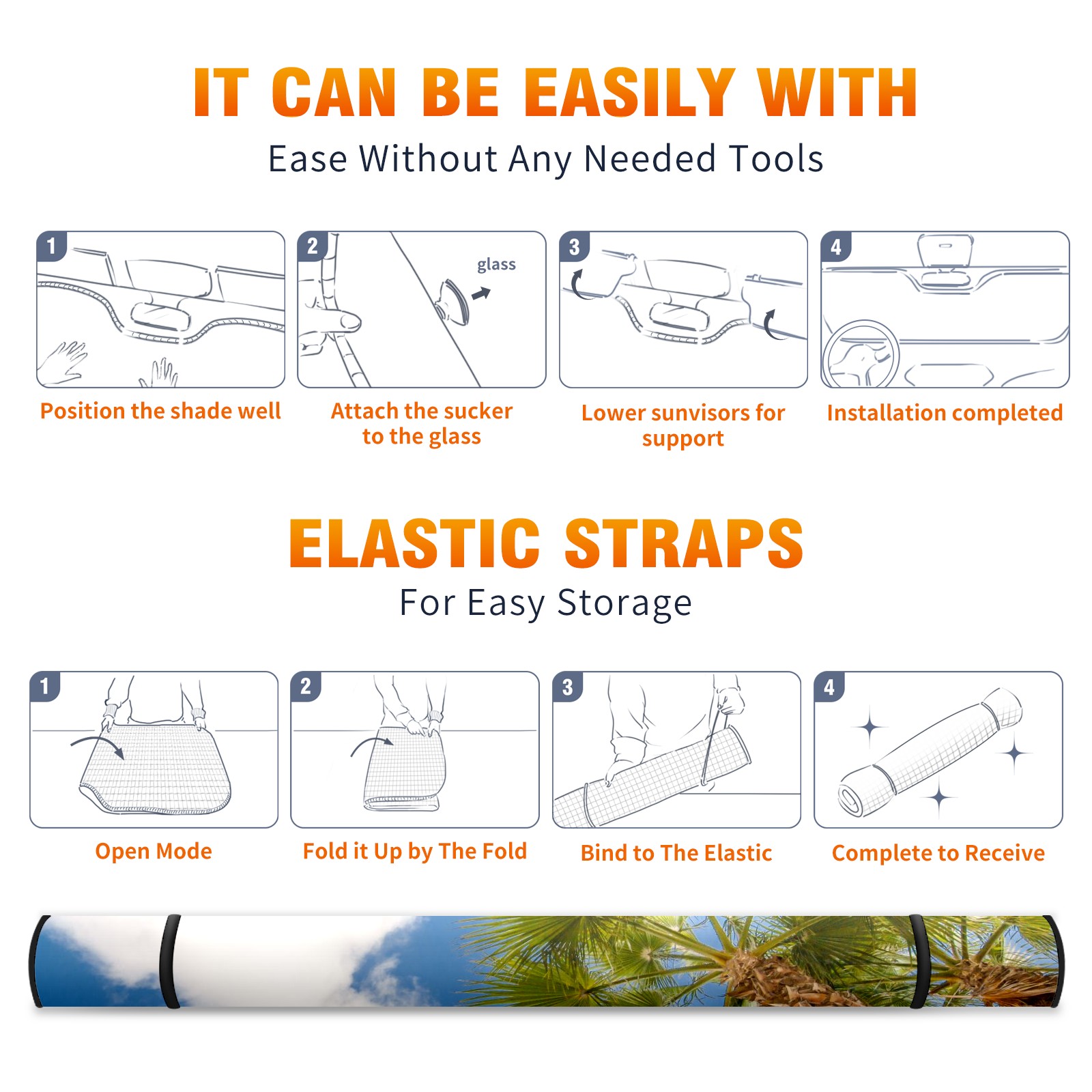 IT CAN BE EASILY WITH

Ease Without Any Needed Tools

1

Position the shade well

2

glass

Attach the sucker to the glass

3

Lower sunvisors for support

4

Installation completed

ELASTIC STRAPS

For Easy Storage

1

Open Mode

2

Fold it Up by The Fold

3

Bind to The Elastic

4

Complete to Receive