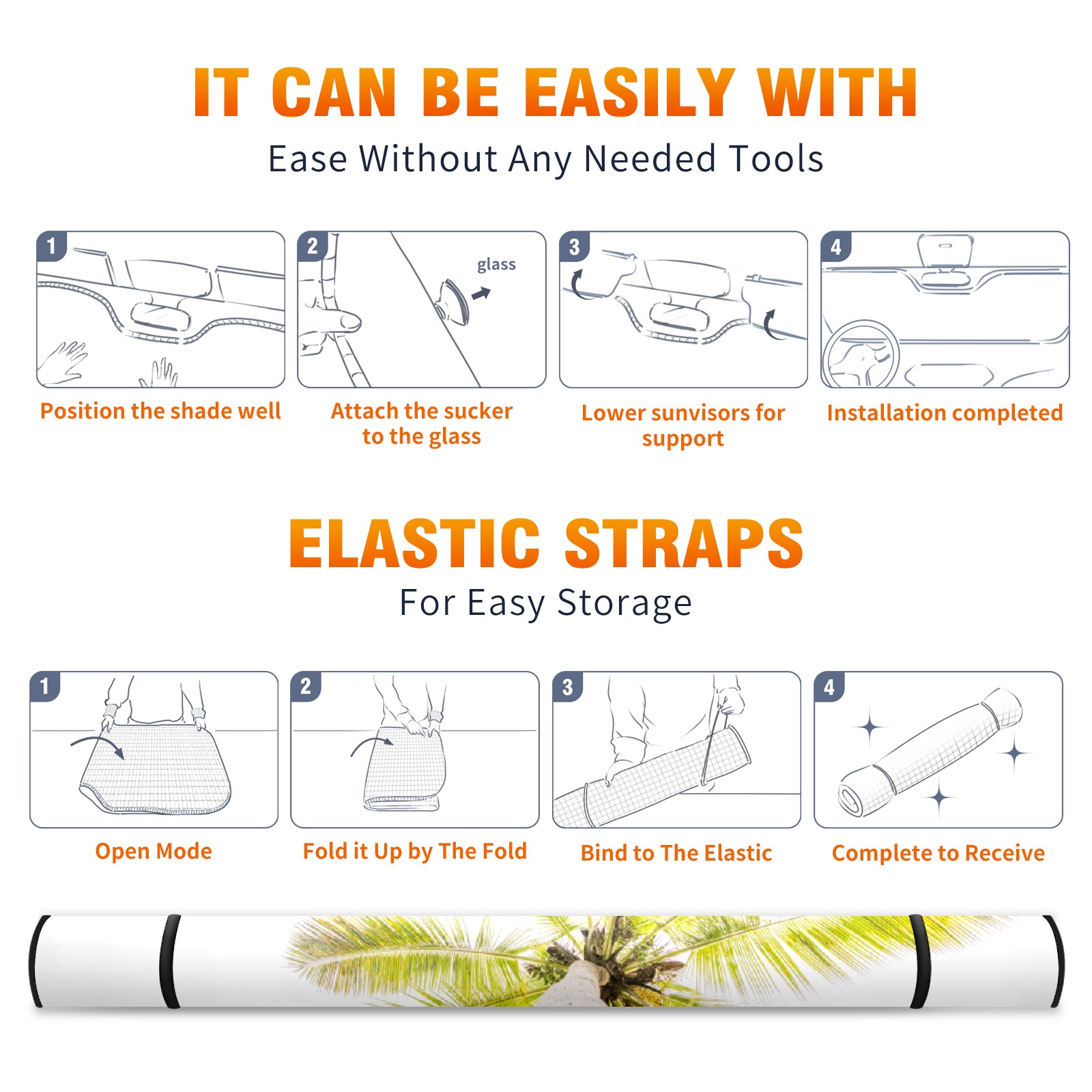 IT CAN BE EASILY WITH

Ease Without Any Needed Tools

1

Position the shade well

2

glass

Attach the sucker to the glass

3

Lower sunvisors for support

4

Installation completed

ELASTIC STRAPS

For Easy Storage

1

Open Mode

2

Fold it Up by The Fold

3

Bind to The Elastic

4

Complete to Receive