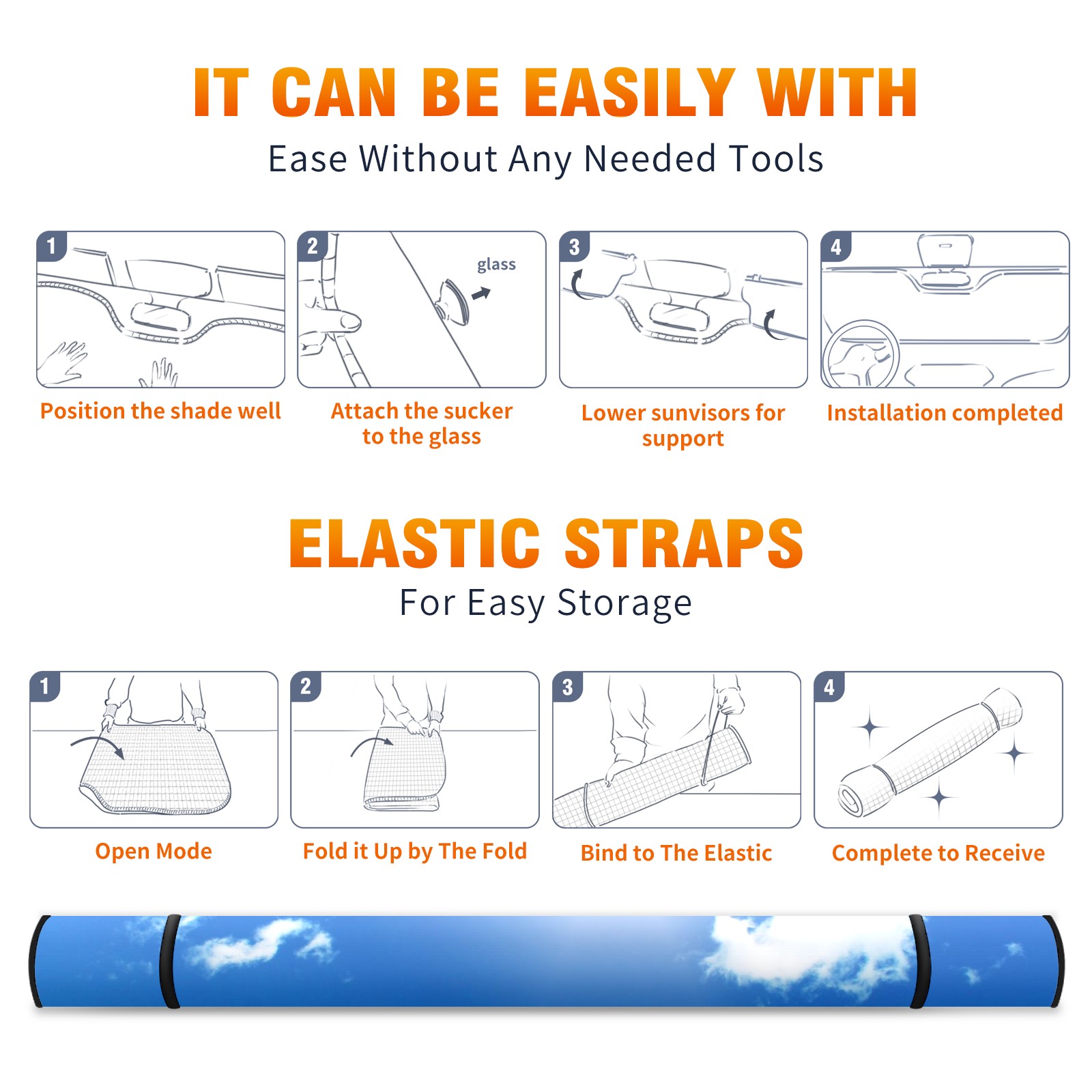 IT CAN BE EASILY WITH
Ease Without Any Needed Tools

1
Position the shade well

2
glass
Attach the sucker to the glass

3
Lower sunvisors for support

4
Installation completed

ELASTIC STRAPS
For Easy Storage

1
Open Mode

2
Fold it Up by The Fold

3
Bind to The Elastic

4
Complete to Receive