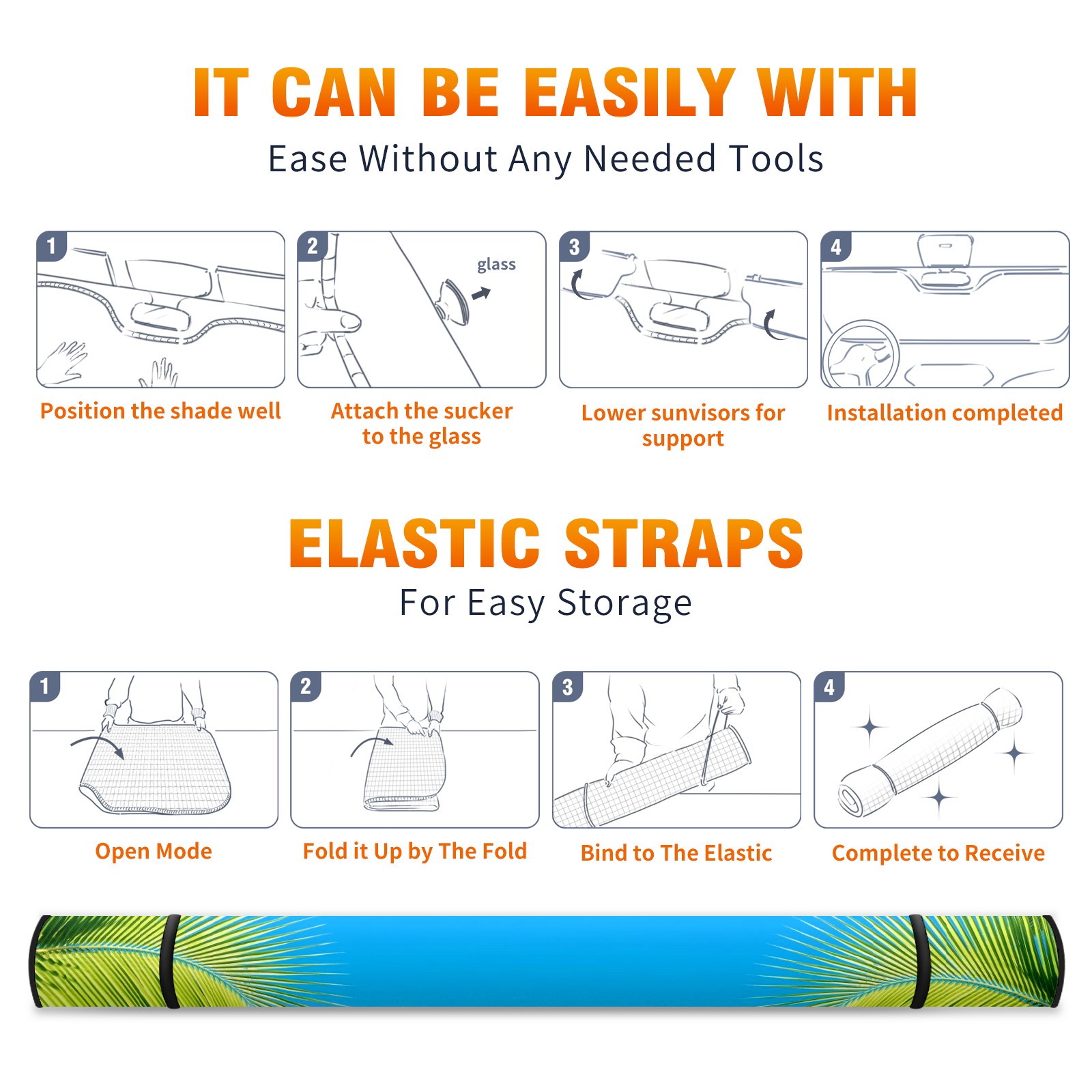 IT CAN BE EASILY WITH

Ease Without Any Needed Tools

1

Position the shade well

2

glass

Attach the sucker to the glass

3

Lower sunvisors for support

4

Installation completed

ELASTIC STRAPS

For Easy Storage

1

Open Mode

2

Fold it Up by The Fold

3

Bind to The Elastic

4

Complete to Receive