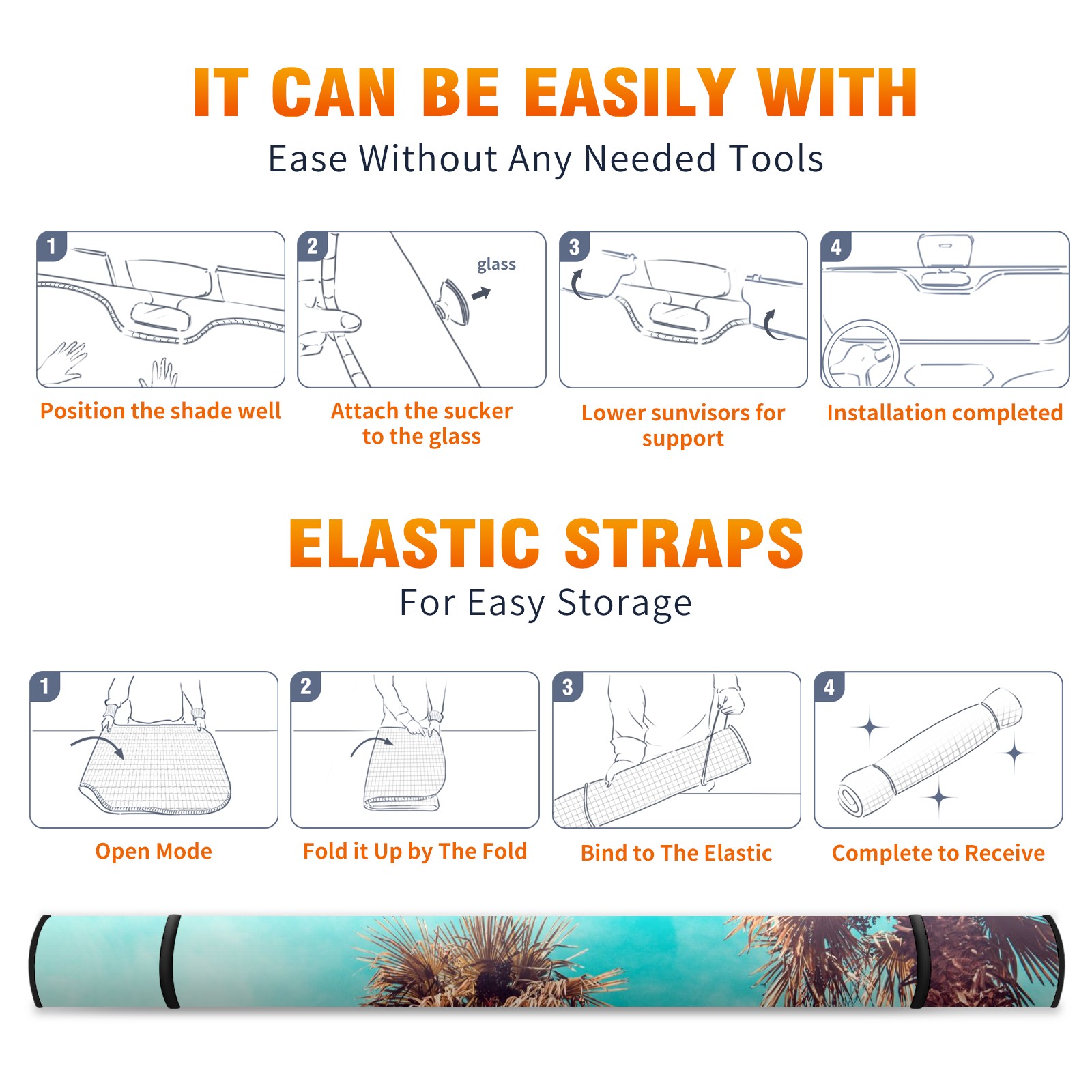 IT CAN BE EASILY WITH
Ease Without Any Needed Tools

1
Position the shade well

2
glass
Attach the sucker to the glass

3
Lower sunvisors for support

4
Installation completed

ELASTIC STRAPS
For Easy Storage

1
Open Mode

2
Fold it Up by The Fold

3
Bind to The Elastic

4
Complete to Receive