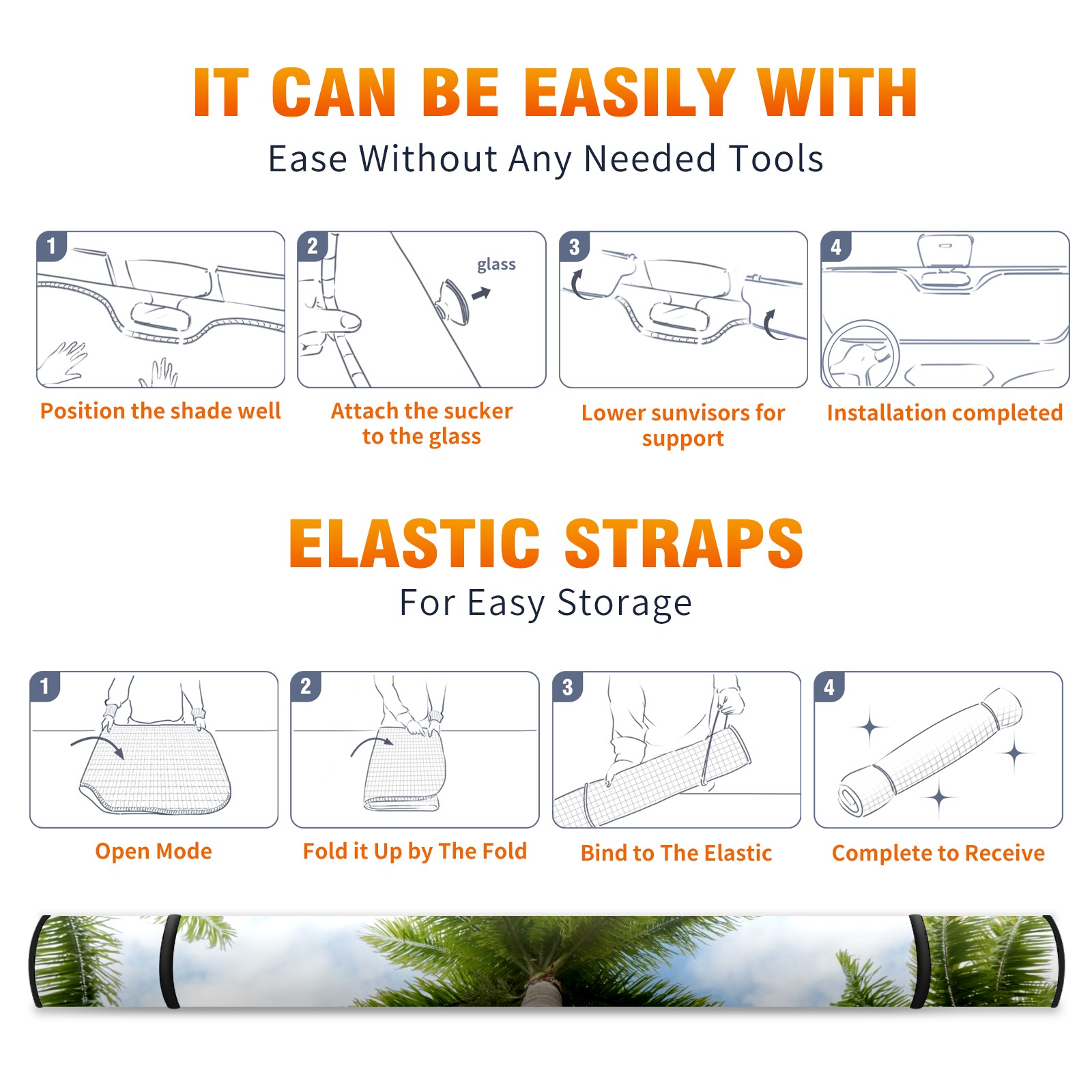 IT CAN BE EASILY WITH
Ease Without Any Needed Tools

1
Position the shade well

2
glass
Attach the sucker to the glass

3
Lower sunvisors for support

4
Installation completed

ELASTIC STRAPS
For Easy Storage

1
Open Mode

2
Fold it Up by The Fold

3
Bind to The Elastic

4
Complete to Receive