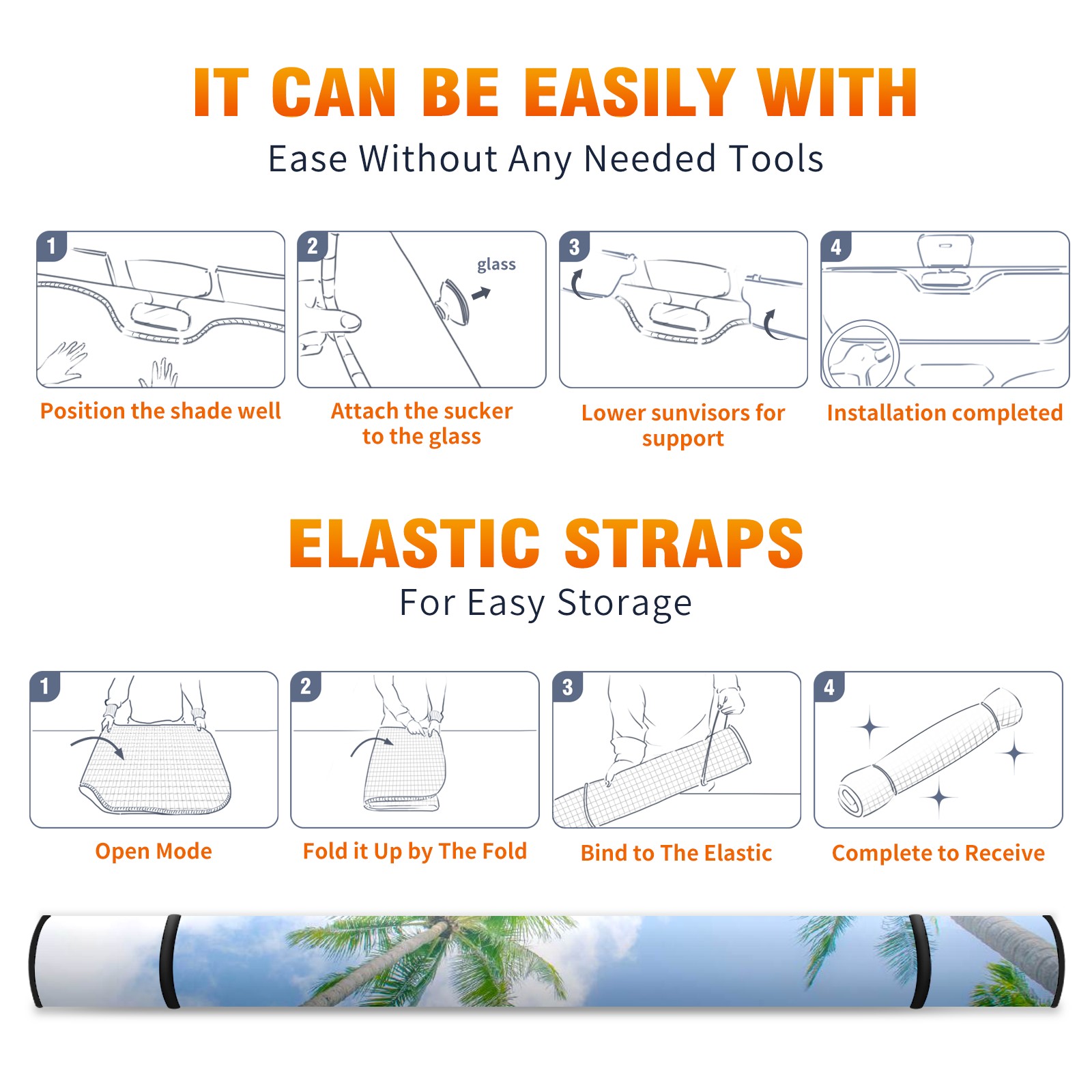 IT CAN BE EASILY WITH

Ease Without Any Needed Tools

1

Position the shade well

2

glass

Attach the sucker to the glass

3

Lower sunvisors for support

4

Installation completed

ELASTIC STRAPS

For Easy Storage

1

Open Mode

2

Fold it Up by The Fold

3

Bind to The Elastic

4

Complete to Receive