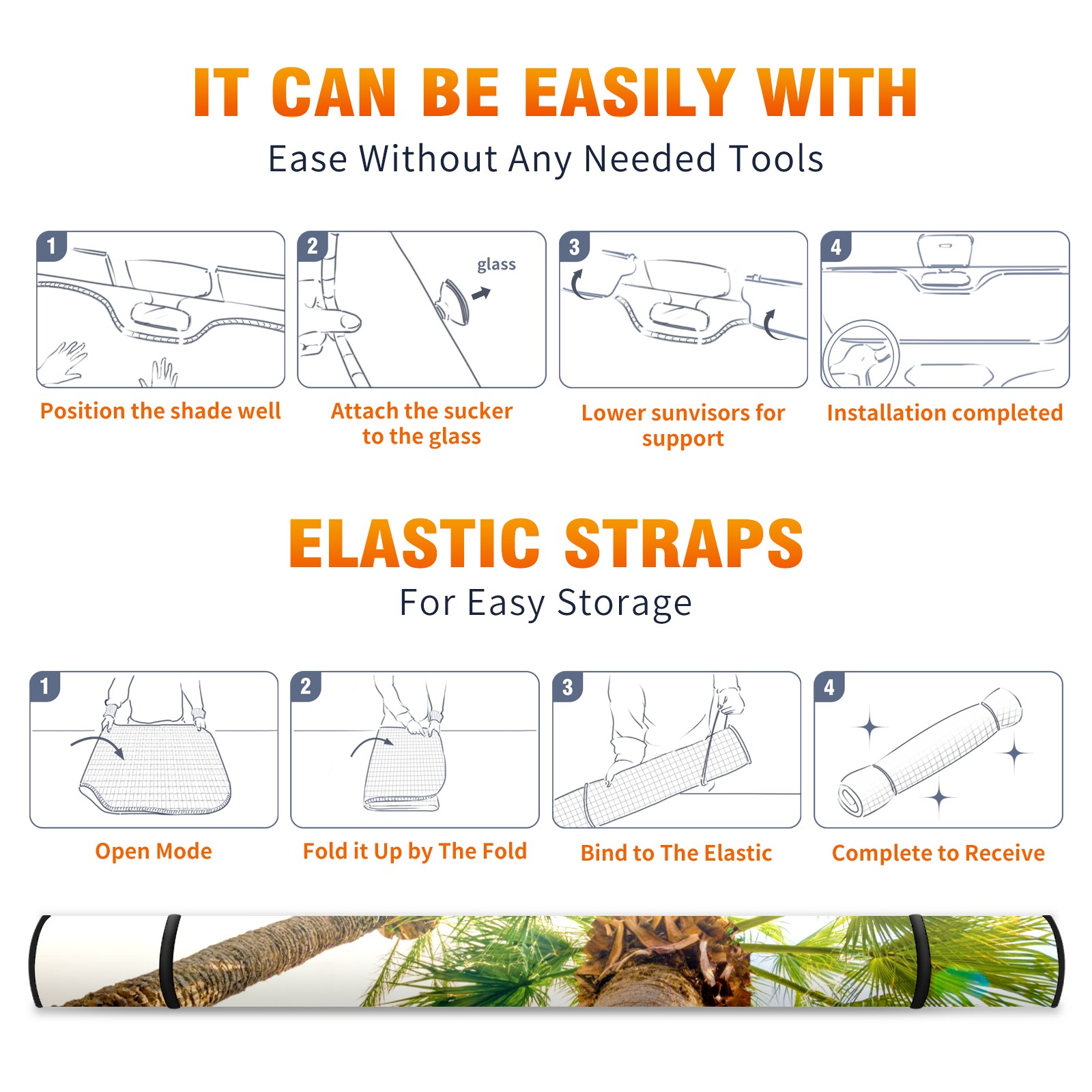 IT CAN BE EASILY WITH

Ease Without Any Needed Tools

1

Position the shade well

2

glass

Attach the sucker to the glass

3

Lower sunvisors for support

4

Installation completed

ELASTIC STRAPS

For Easy Storage

1

Open Mode

2

Fold it Up by The Fold

3

Bind to The Elastic

4

Complete to Receive