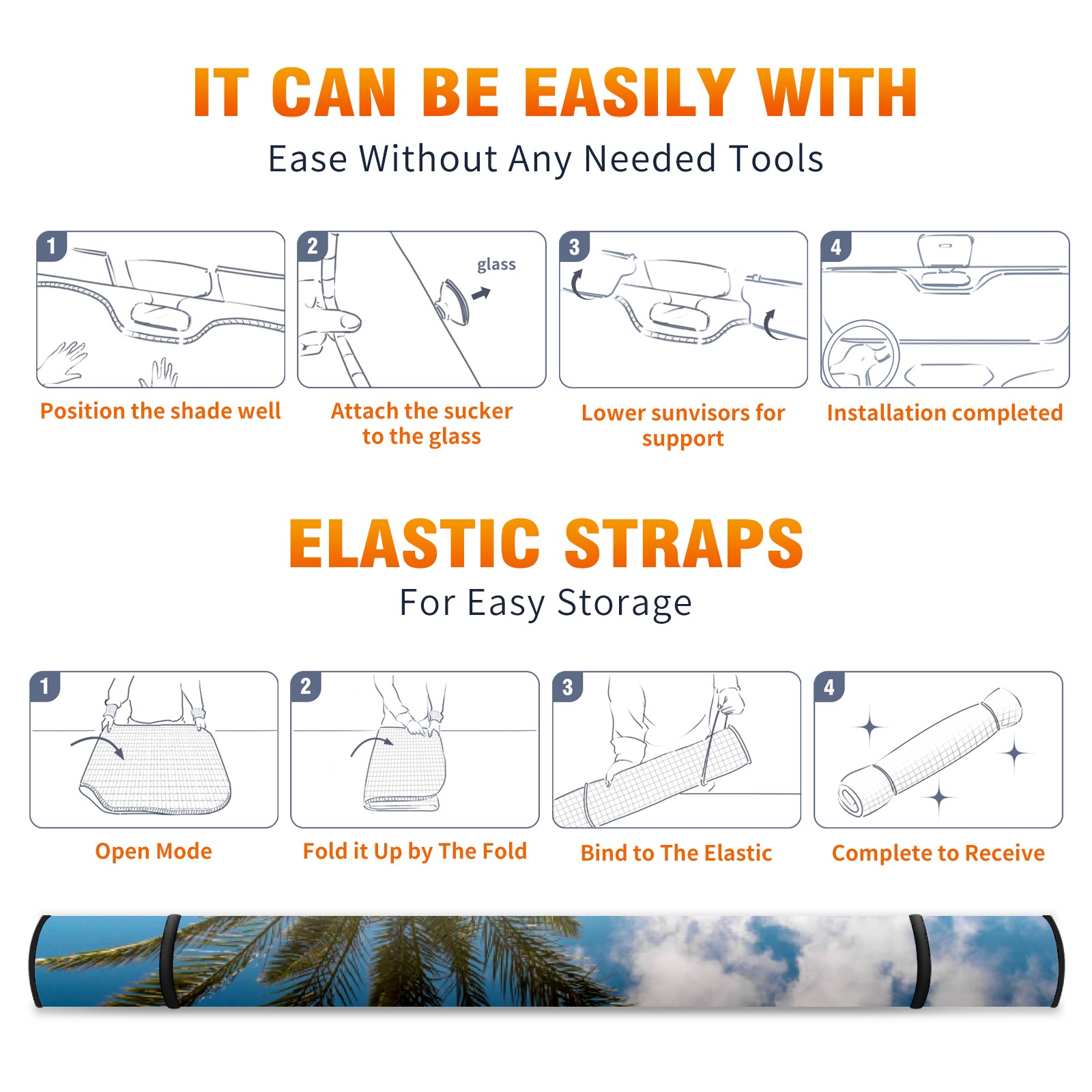 IT CAN BE EASILY WITH
Ease Without Any Needed Tools

1
Position the shade well

2
glass
Attach the sucker to the glass

3
Lower sunvisors for support

4
Installation completed

ELASTIC STRAPS
For Easy Storage

1
Open Mode

2
Fold it Up by The Fold

3
Bind to The Elastic

4
Complete to Receive