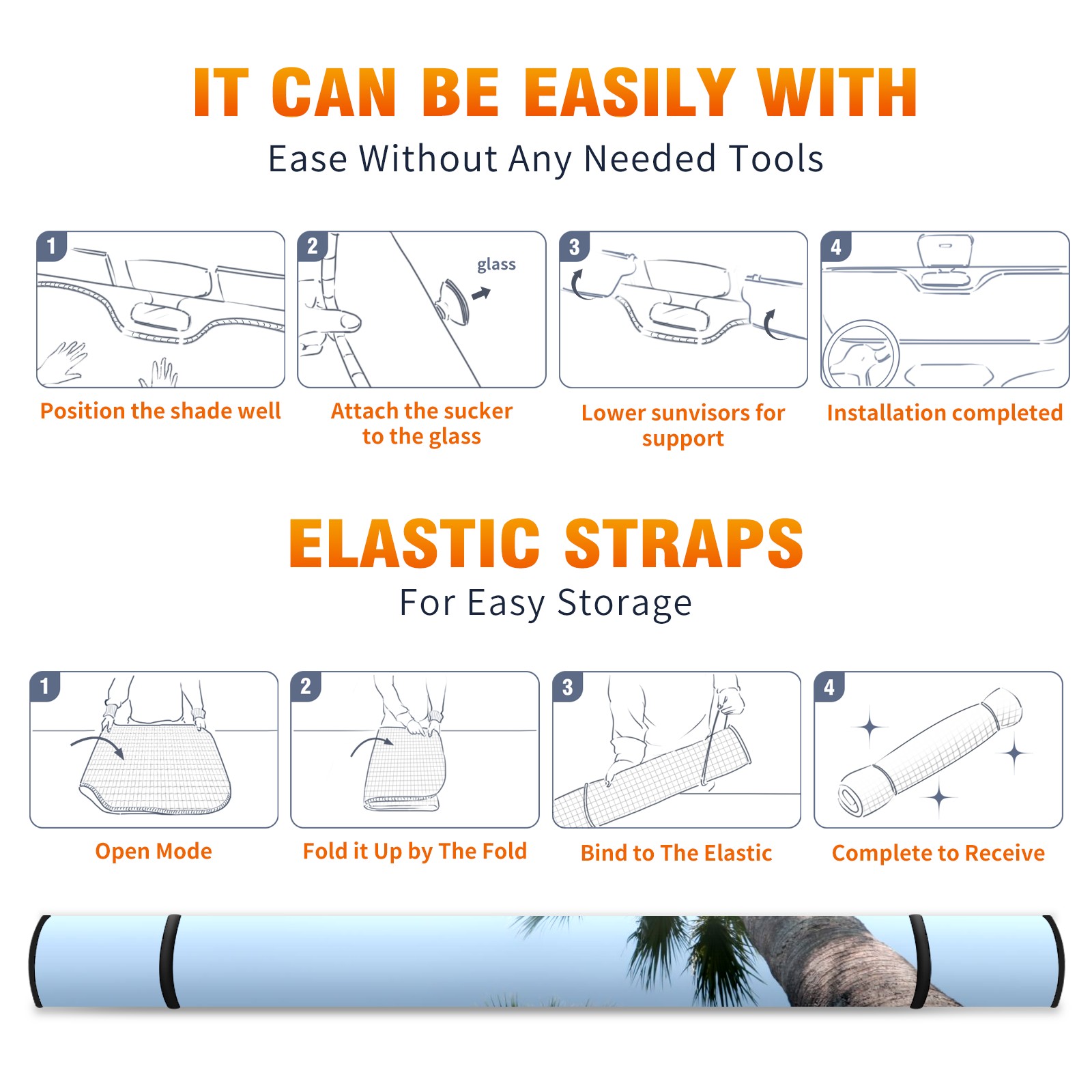 IT CAN BE EASILY WITH

Ease Without Any Needed Tools

1

Position the shade well

2

glass

Attach the sucker to the glass

3

Lower sunvisors for support

4

Installation completed

ELASTIC STRAPS

For Easy Storage

1

Open Mode

2

Fold it Up by The Fold

3

Bind to The Elastic

4

Complete to Receive