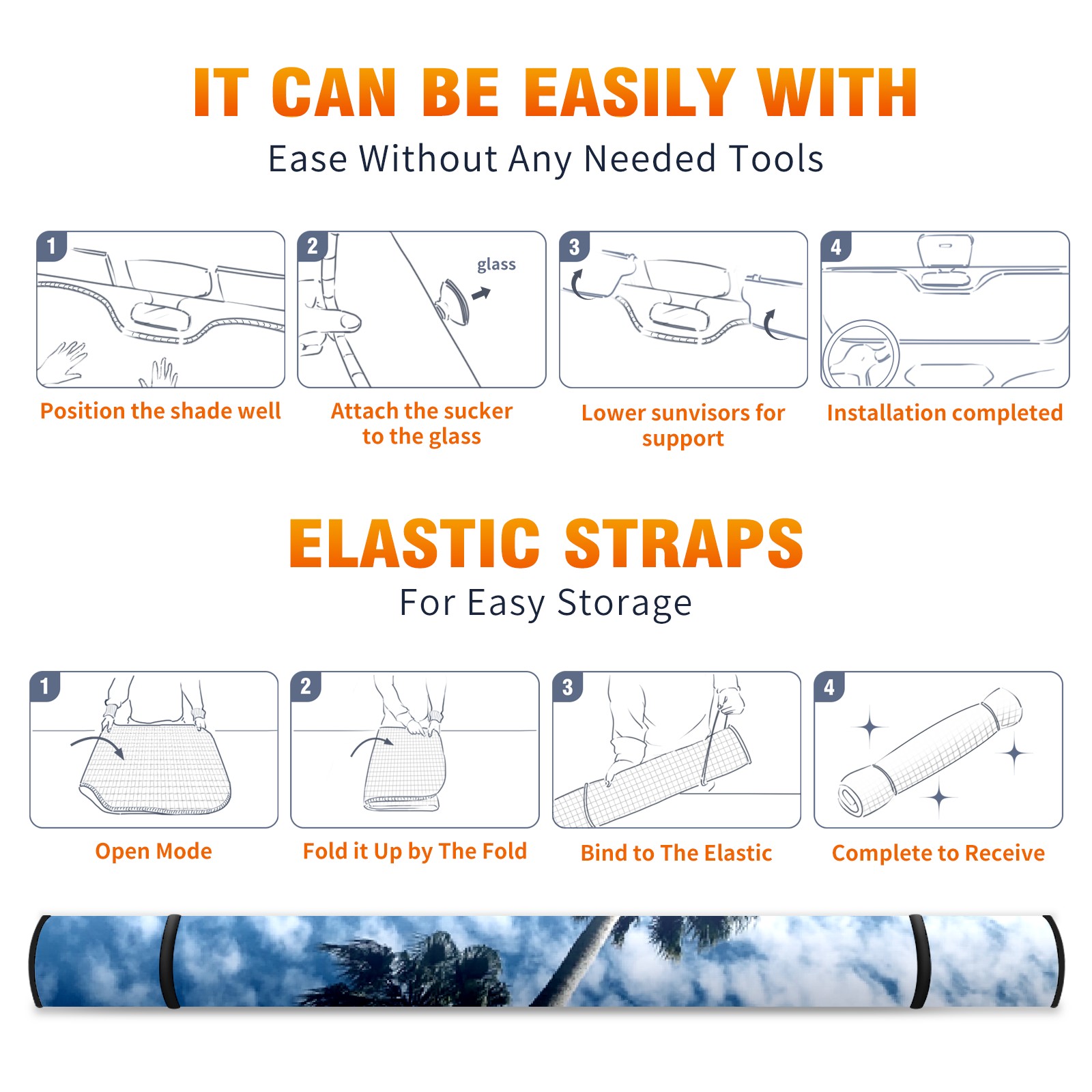 IT CAN BE EASILY WITH

Ease Without Any Needed Tools

1

Position the shade well

2

glass

Attach the sucker to the glass

3

Lower sunvisors for support

4

Installation completed

ELASTIC STRAPS

For Easy Storage

1

Open Mode

2

Fold it Up by The Fold

3

Bind to The Elastic

4

Complete to Receive