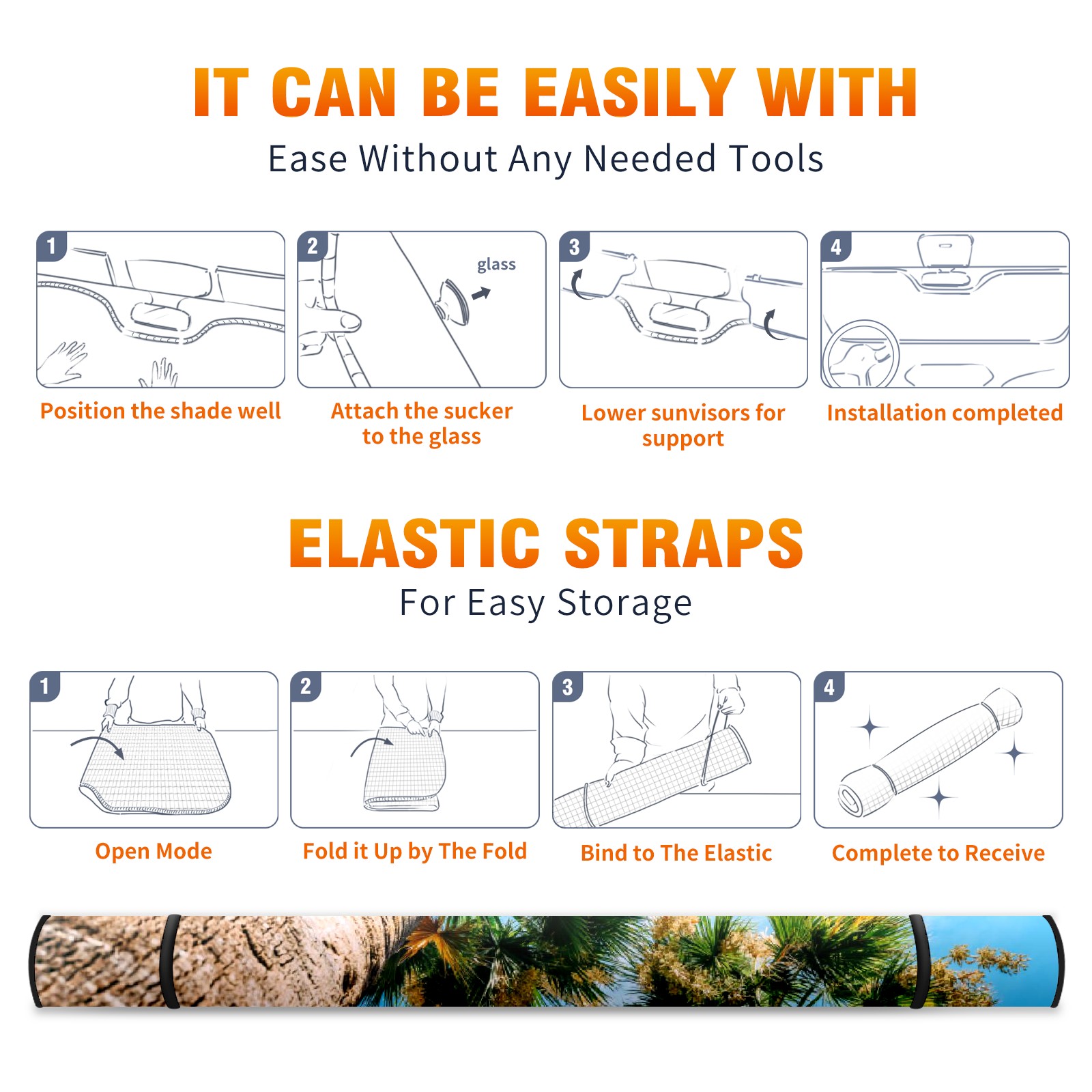 IT CAN BE EASILY WITH

Ease Without Any Needed Tools

1

Position the shade well

2

glass

Attach the sucker to the glass

3

Lower sunvisors for support

4

Installation completed

ELASTIC STRAPS

For Easy Storage

1

Open Mode

2

Fold it Up by The Fold

3

Bind to The Elastic

4

Complete to Receive