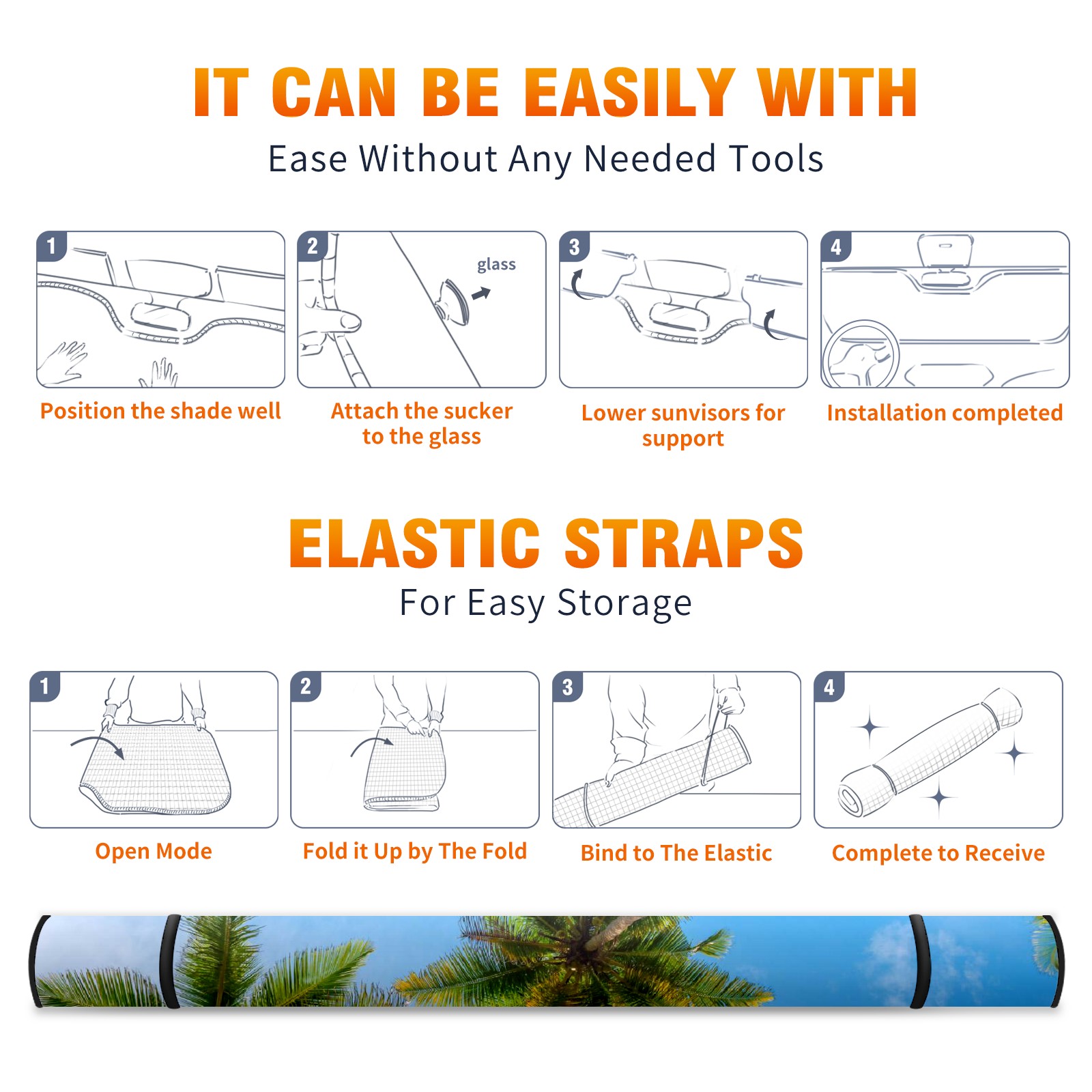 IT CAN BE EASILY WITH

Ease Without Any Needed Tools

1

Position the shade well

2

glass

Attach the sucker to the glass

3

Lower sunvisors for support

4

Installation completed

ELASTIC STRAPS

For Easy Storage

1

Open Mode

2

Fold it Up by The Fold

3

Bind to The Elastic

4

Complete to Receive