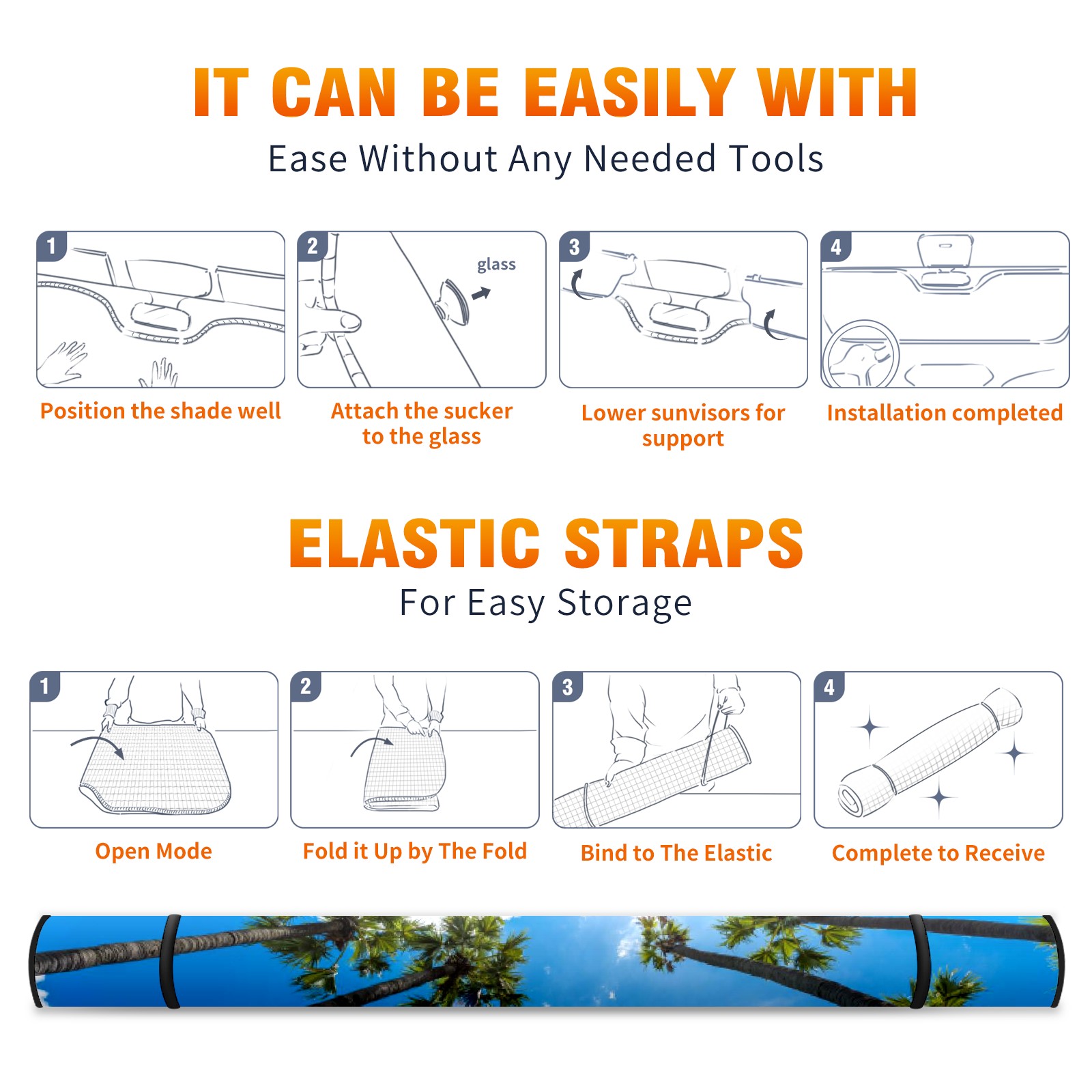 IT CAN BE EASILY WITH

Ease Without Any Needed Tools

1

Position the shade well

2

glass

Attach the sucker to the glass

3

Lower sunvisors for support

4

Installation completed

ELASTIC STRAPS

For Easy Storage

1

Open Mode

2

Fold it Up by The Fold

3

Bind to The Elastic

4

Complete to Receive