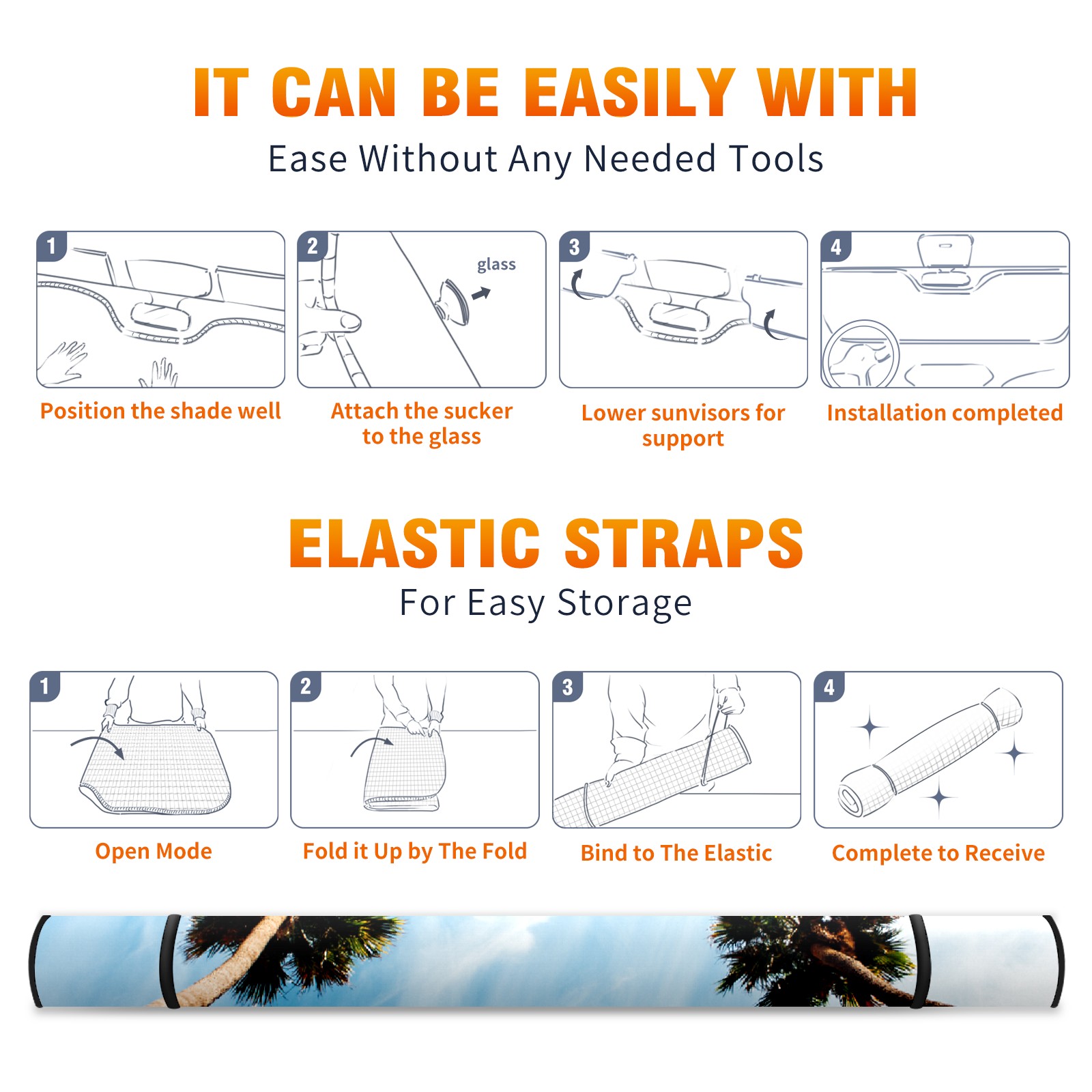 IT CAN BE EASILY WITH

Ease Without Any Needed Tools

1

Position the shade well

2

glass

Attach the sucker to the glass

3

Lower sunvisors for support

4

Installation completed

ELASTIC STRAPS

For Easy Storage

1

Open Mode

2

Fold it Up by The Fold

3

Bind to The Elastic

4

Complete to Receive