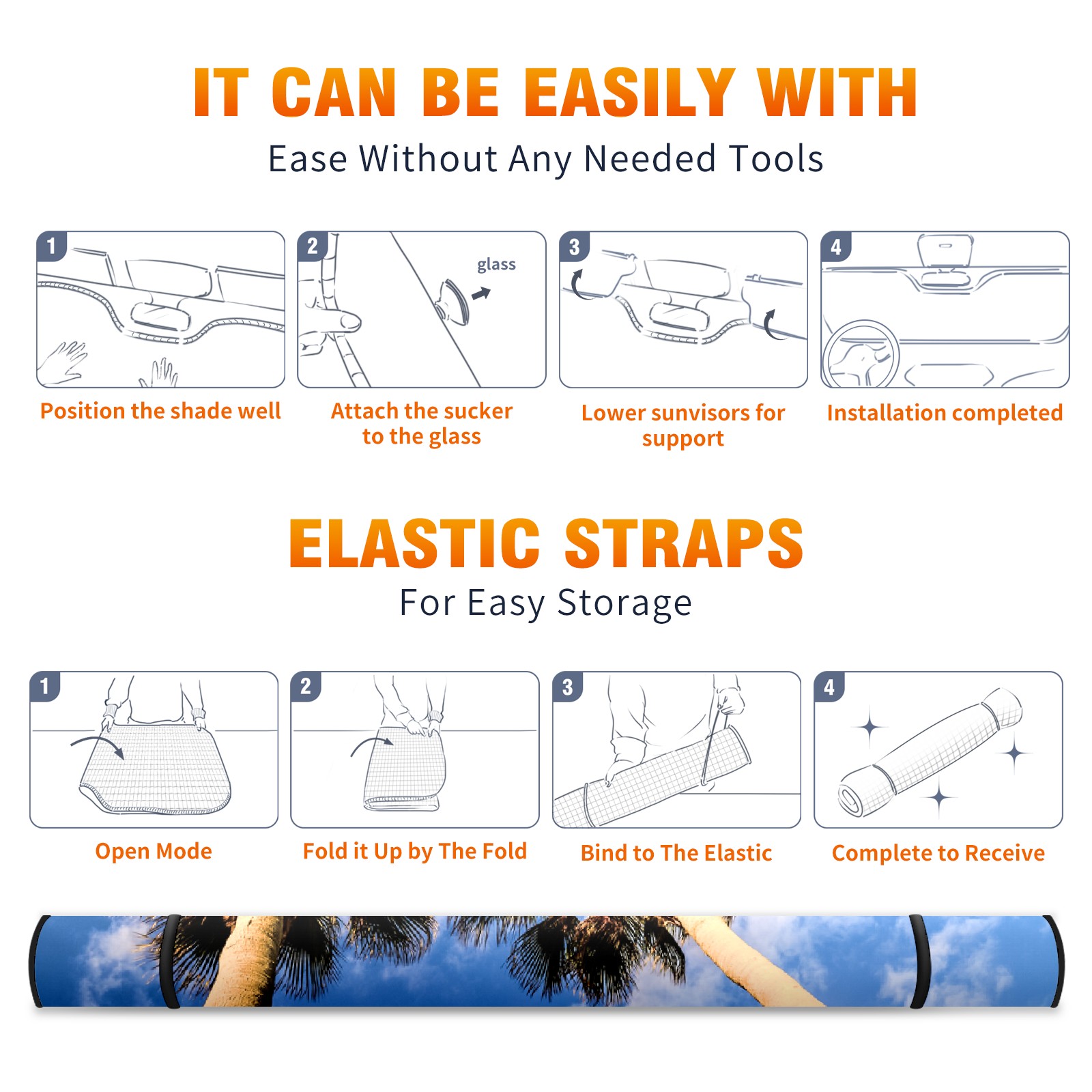 IT CAN BE EASILY WITH

Ease Without Any Needed Tools

1

Position the shade well

2

glass

Attach the sucker to the glass

3

Lower sunvisors for support

4

Installation completed

ELASTIC STRAPS

For Easy Storage

1

Open Mode

2

Fold it Up by The Fold

3

Bind to The Elastic

4

Complete to Receive