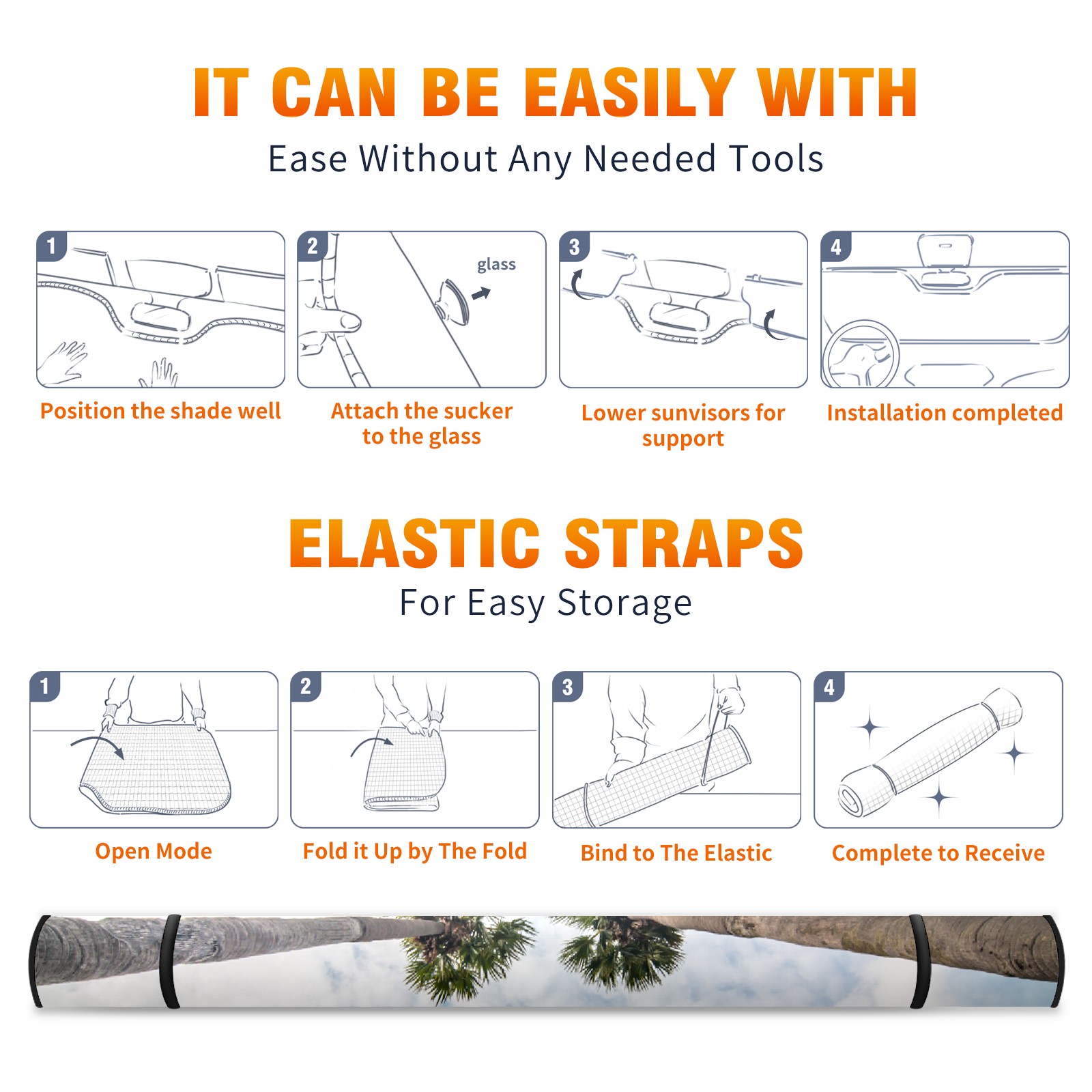 IT CAN BE EASILY WITH

Ease Without Any Needed Tools

1

Position the shade well

2

glass

Attach the sucker to the glass

3

Lower sunvisors for support

4

Installation completed

ELASTIC STRAPS

For Easy Storage

1

Open Mode

2

Fold it Up by The Fold

3

Bind to The Elastic

4

Complete to Receive