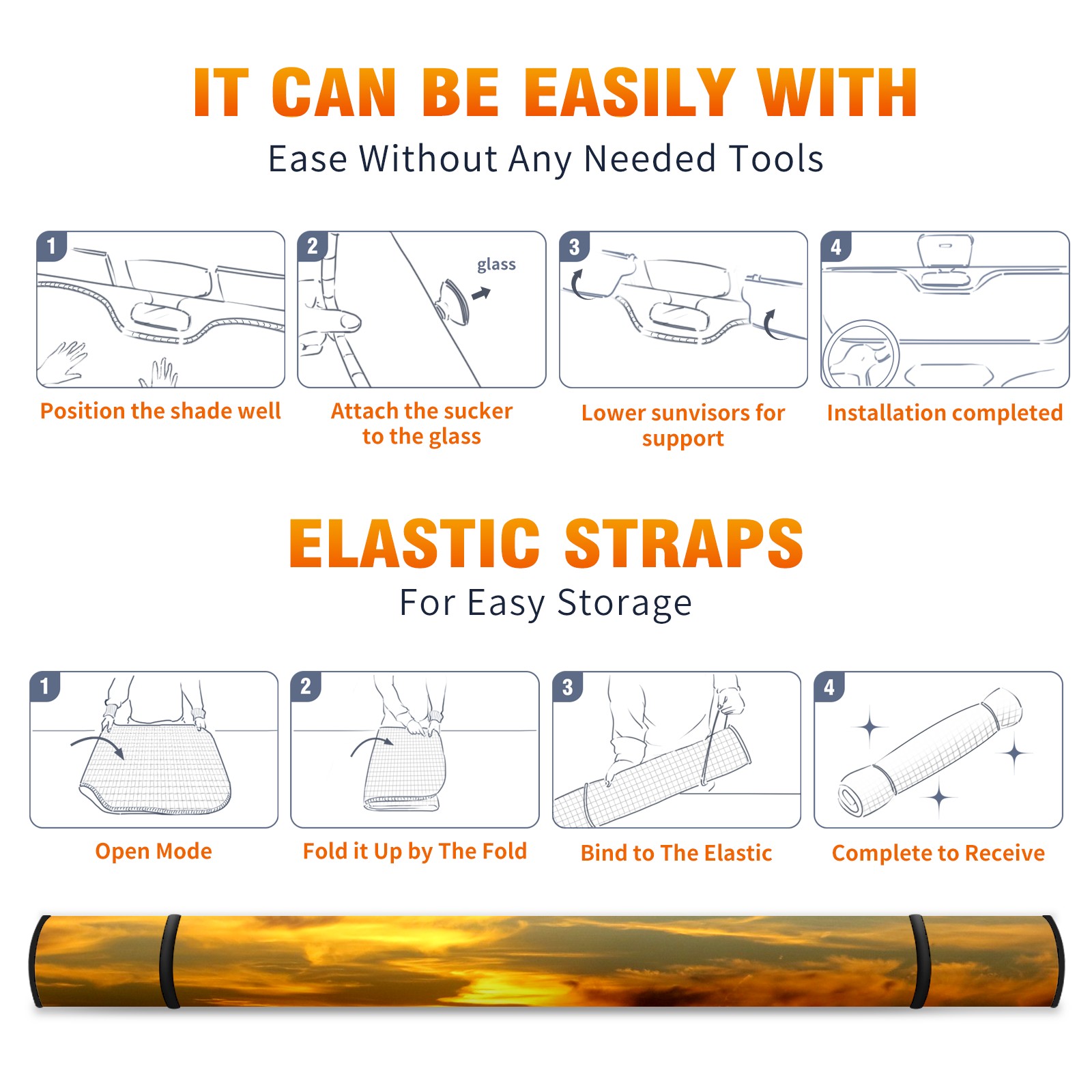 IT CAN BE EASILY WITH

Ease Without Any Needed Tools

1

Position the shade well

2

glass

Attach the sucker to the glass

3

Lower sunvisors for support

4

Installation completed

ELASTIC STRAPS

For Easy Storage

1

Open Mode

2

Fold it Up by The Fold

3

Bind to The Elastic

4

Complete to Receive