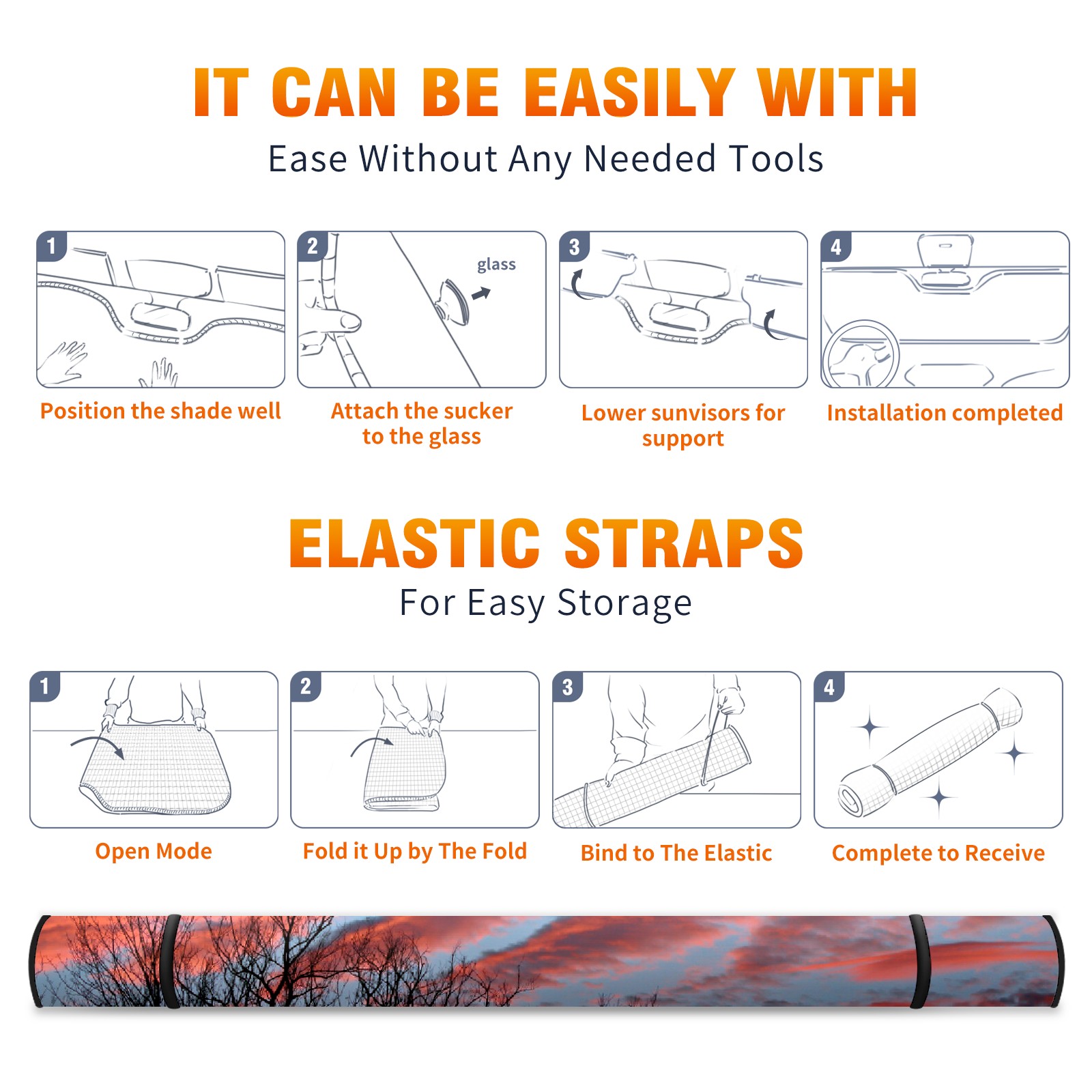 IT CAN BE EASILY WITH
Ease Without Any Needed Tools

1
Position the shade well

2
glass
Attach the sucker to the glass

3
Lower sunvisors for support

4
Installation completed

ELASTIC STRAPS
For Easy Storage

1
Open Mode

2
Fold it Up by The Fold

3
Bind to The Elastic

4
Complete to Receive