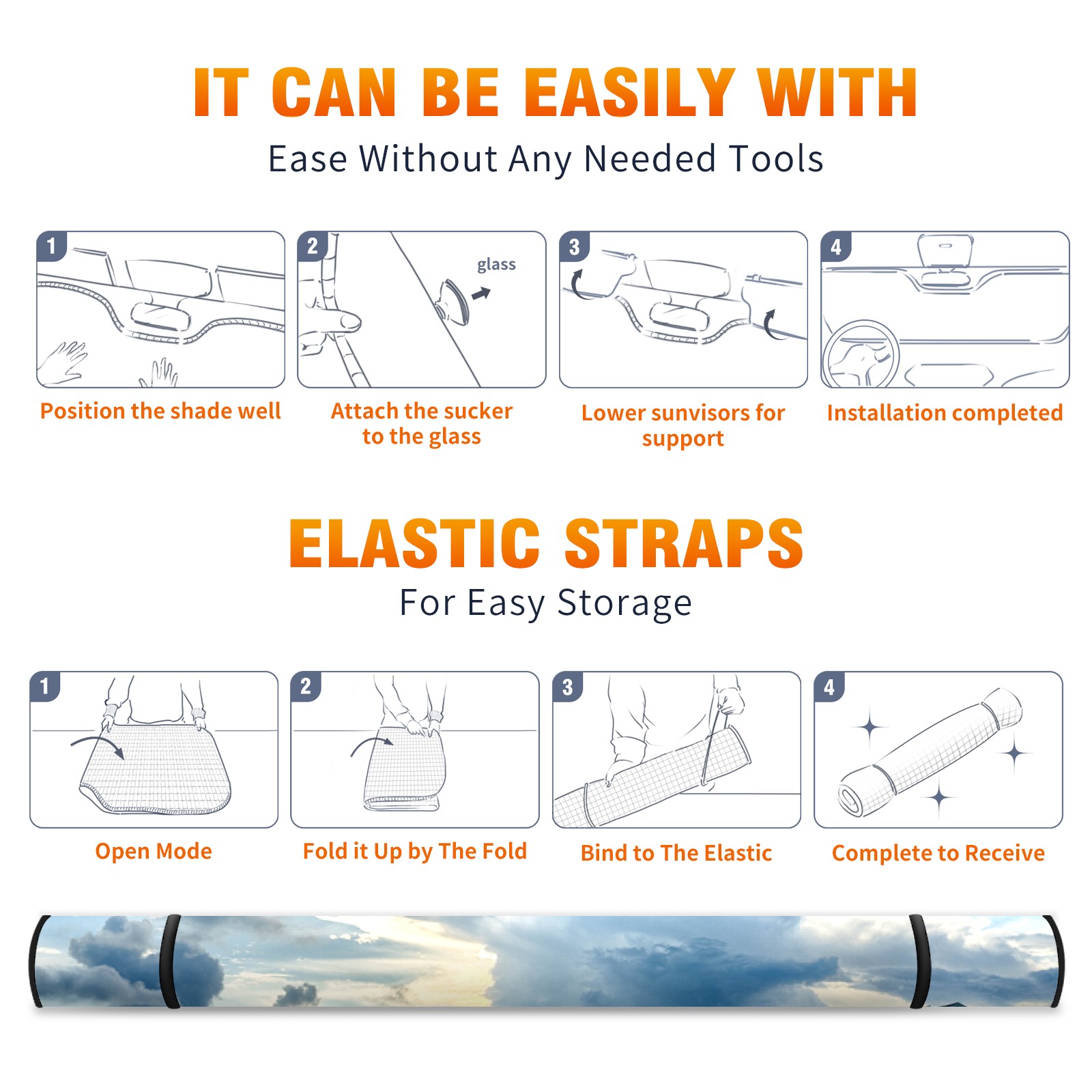 IT CAN BE EASILY WITH
Ease Without Any Needed Tools

1
Position the shade well

2
glass
Attach the sucker to the glass

3
Lower sunvisors for support

4
Installation completed

ELASTIC STRAPS
For Easy Storage

1
Open Mode

2
Fold it Up by The Fold

3
Bind to The Elastic

4
Complete to Receive