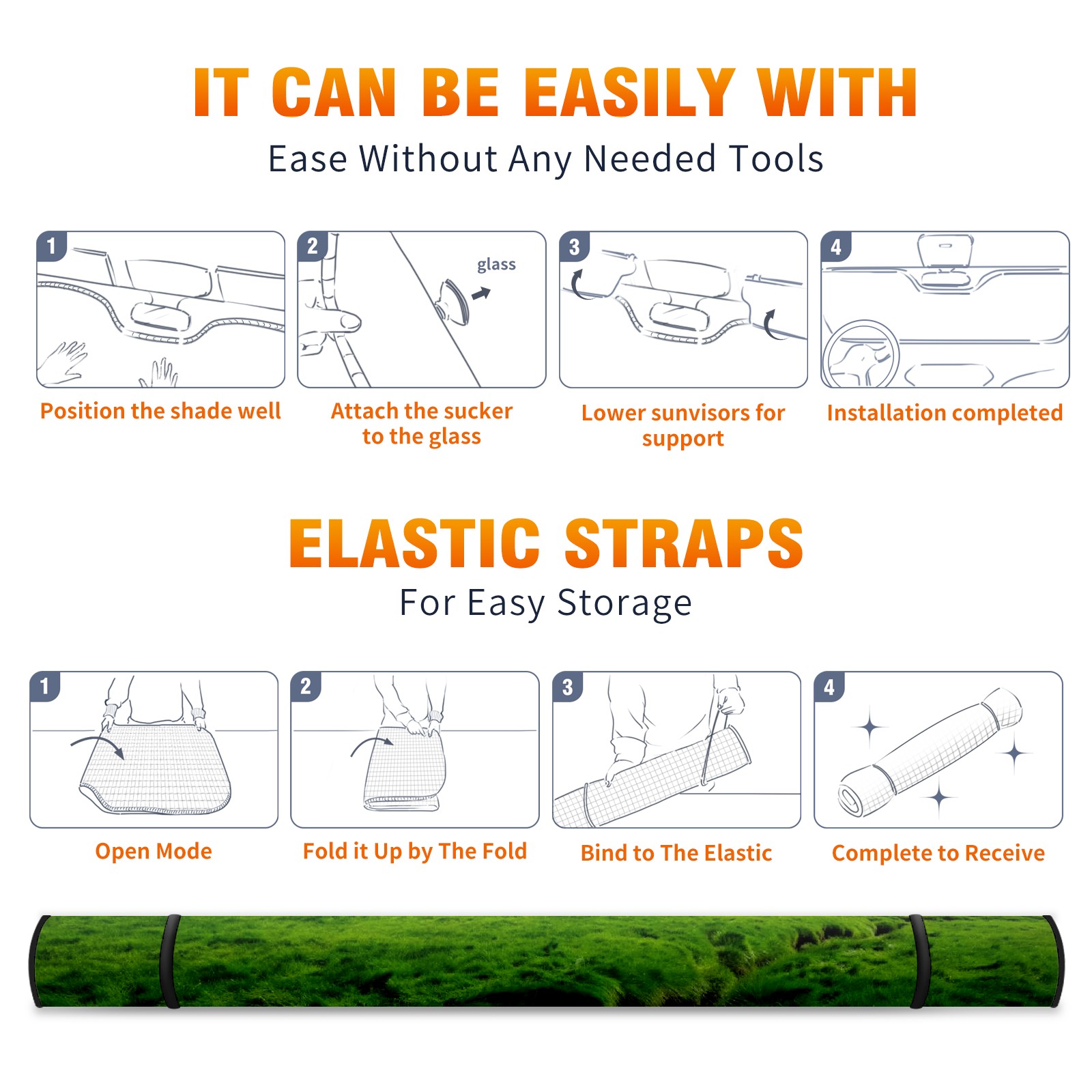 IT CAN BE EASILY WITH

Ease Without Any Needed Tools

1
Position the shade well

2
glass
Attach the sucker to the glass

3
Lower sunvisors for support

4
Installation completed

ELASTIC STRAPS

For Easy Storage

1
Open Mode

2
Fold it Up by The Fold

3
Bind to The Elastic

4
Complete to Receive