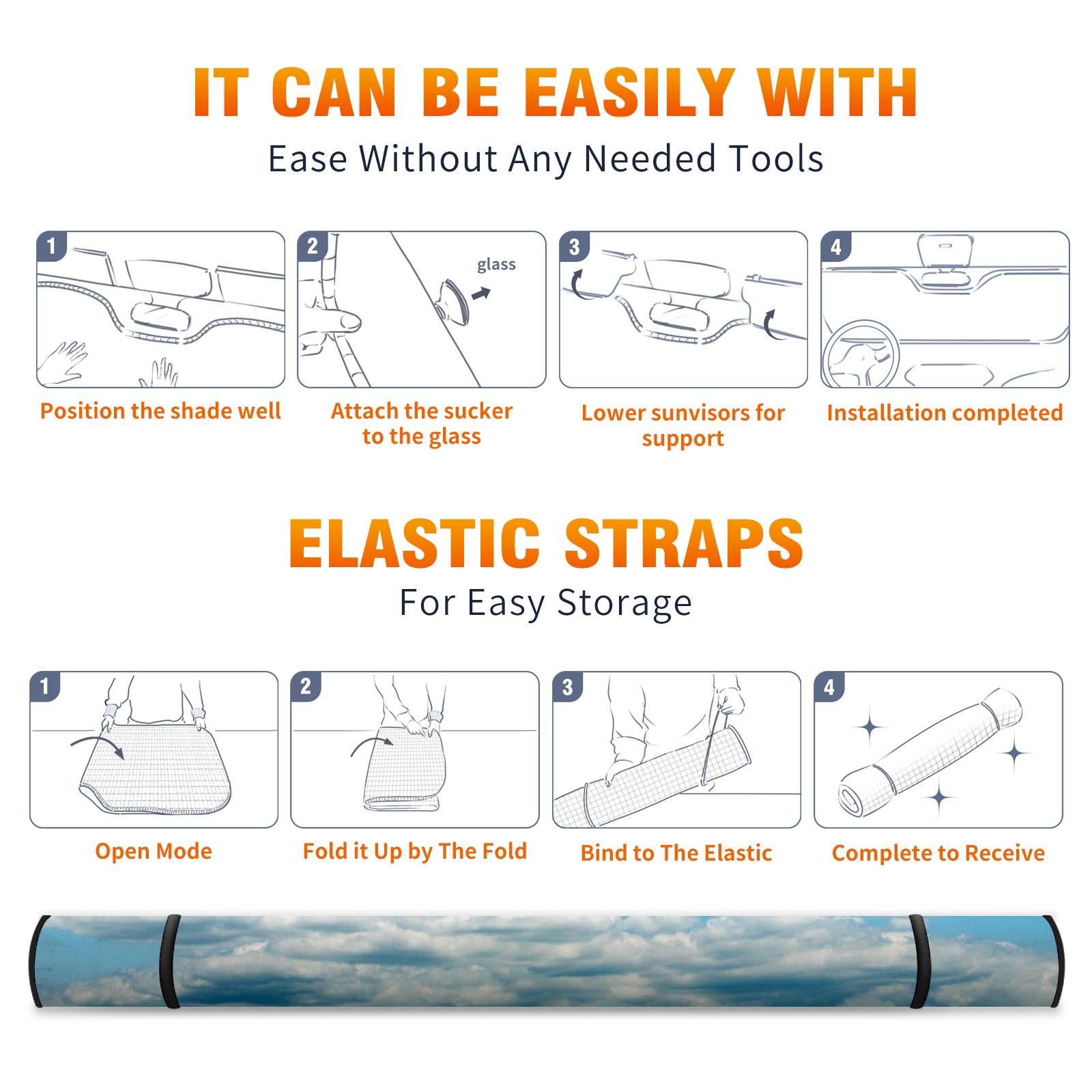 IT CAN BE EASILY WITH

Ease Without Any Needed Tools

1

Position the shade well

2

glass

Attach the sucker to the glass

3

Lower sunvisors for support

4

Installation completed

ELASTIC STRAPS

For Easy Storage

1

Open Mode

2

Fold it Up by The Fold

3

Bind to The Elastic

4

Complete to Receive