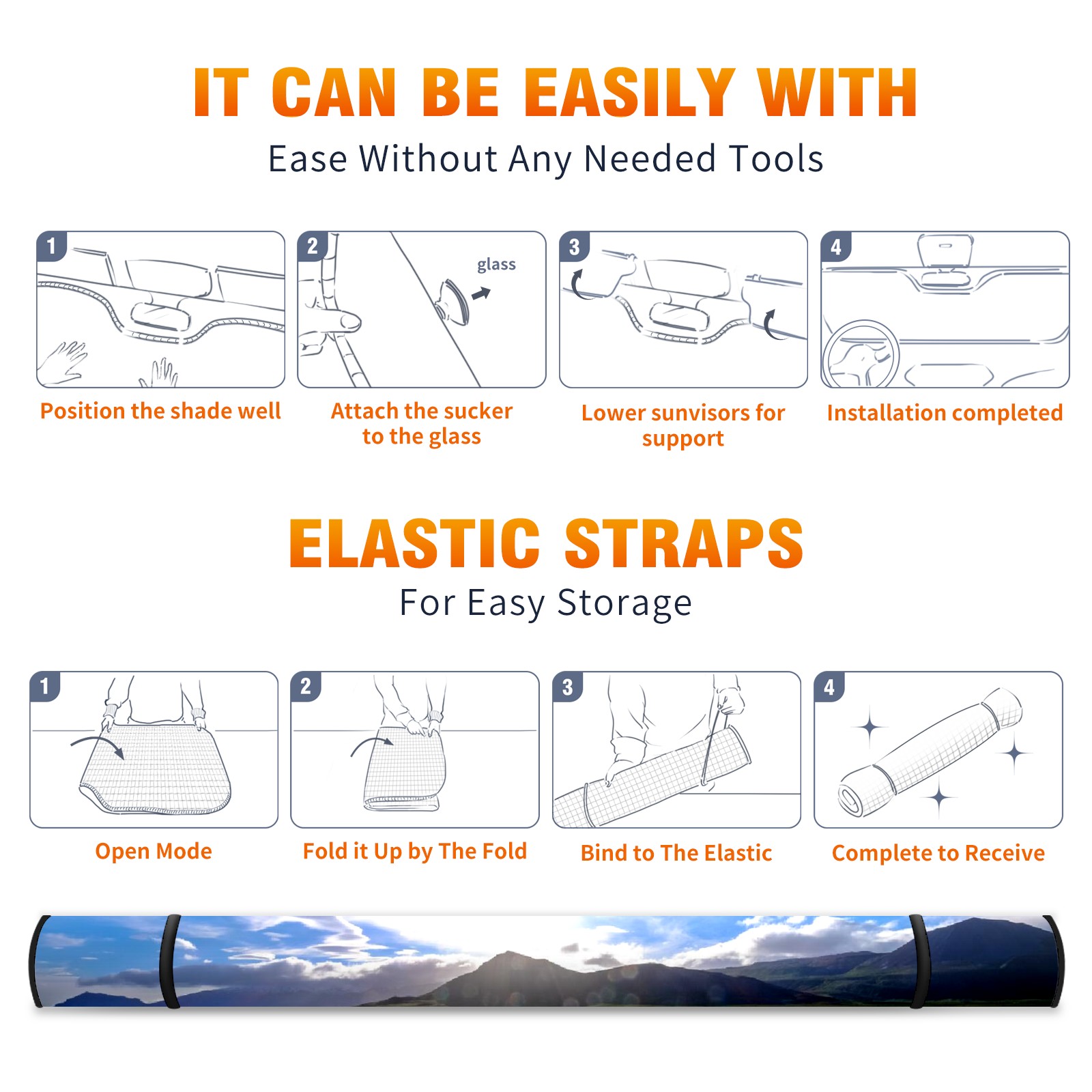 IT CAN BE EASILY WITH
Ease Without Any Needed Tools

1
Position the shade well

2
glass
Attach the sucker to the glass

3
Lower sunvisors for support

4
Installation completed

ELASTIC STRAPS
For Easy Storage

1
Open Mode

2
Fold it Up by The Fold

3
Bind to The Elastic

4
Complete to Receive