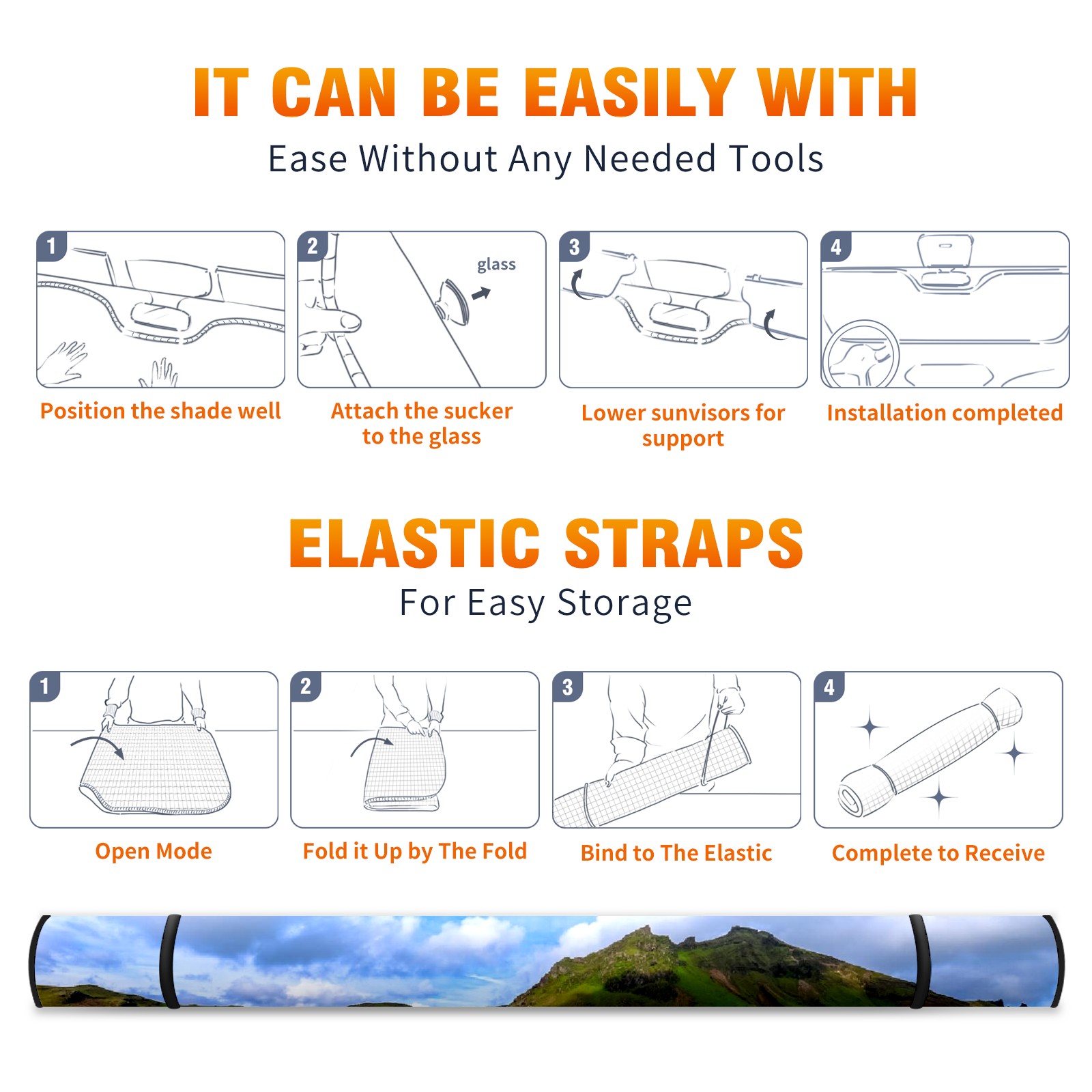 IT CAN BE EASILY WITH

Ease Without Any Needed Tools

1

Position the shade well

2

glass

Attach the sucker to the glass

3

Lower sunvisors for support

4

Installation completed

ELASTIC STRAPS

For Easy Storage

1

Open Mode

2

Fold it Up by The Fold

3

Bind to The Elastic

4

Complete to Receive