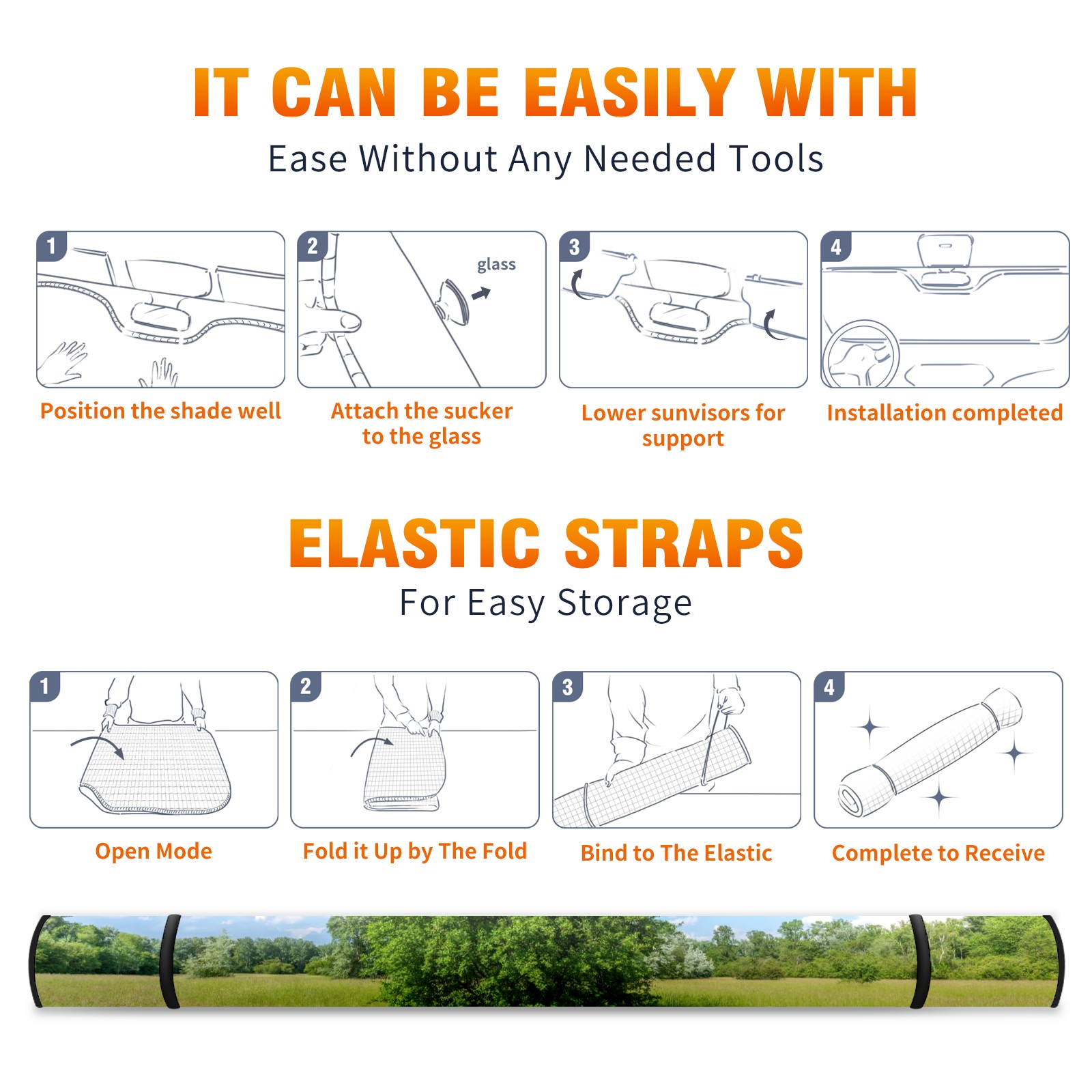 IT CAN BE EASILY WITH

Ease Without Any Needed Tools

1

Position the shade well

2

glass

Attach the sucker to the glass

3

Lower sunvisors for support

4

Installation completed

ELASTIC STRAPS

For Easy Storage

1

Open Mode

2

Fold it Up by The Fold

3

Bind to The Elastic

4

Complete to Receive