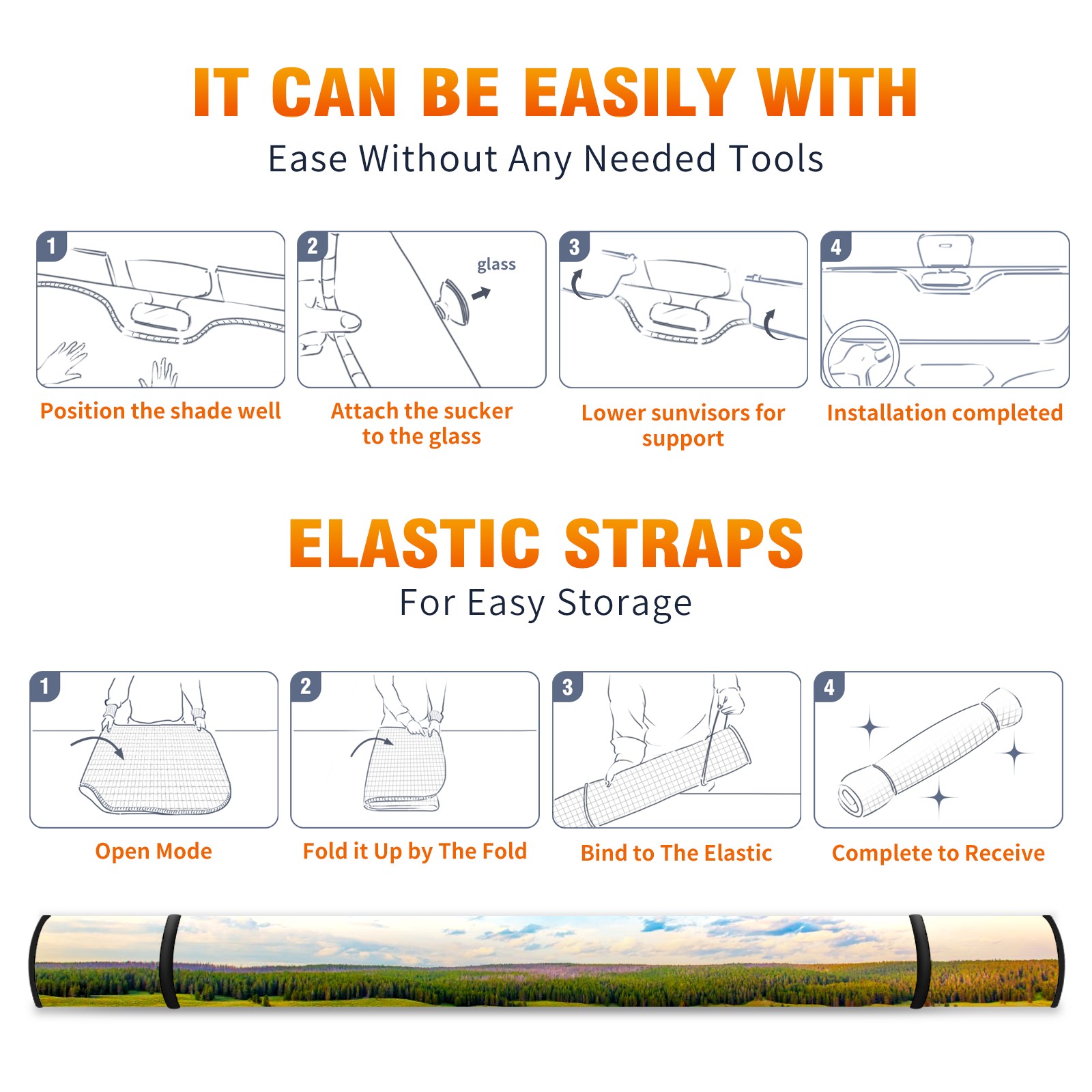 IT CAN BE EASILY WITH
Ease Without Any Needed Tools

1
Position the shade well

2
glass
Attach the sucker to the glass

3
Lower sunvisors for support

4
Installation completed

ELASTIC STRAPS
For Easy Storage

1
Open Mode

2
Fold it Up by The Fold

3
Bind to The Elastic

4
Complete to Receive