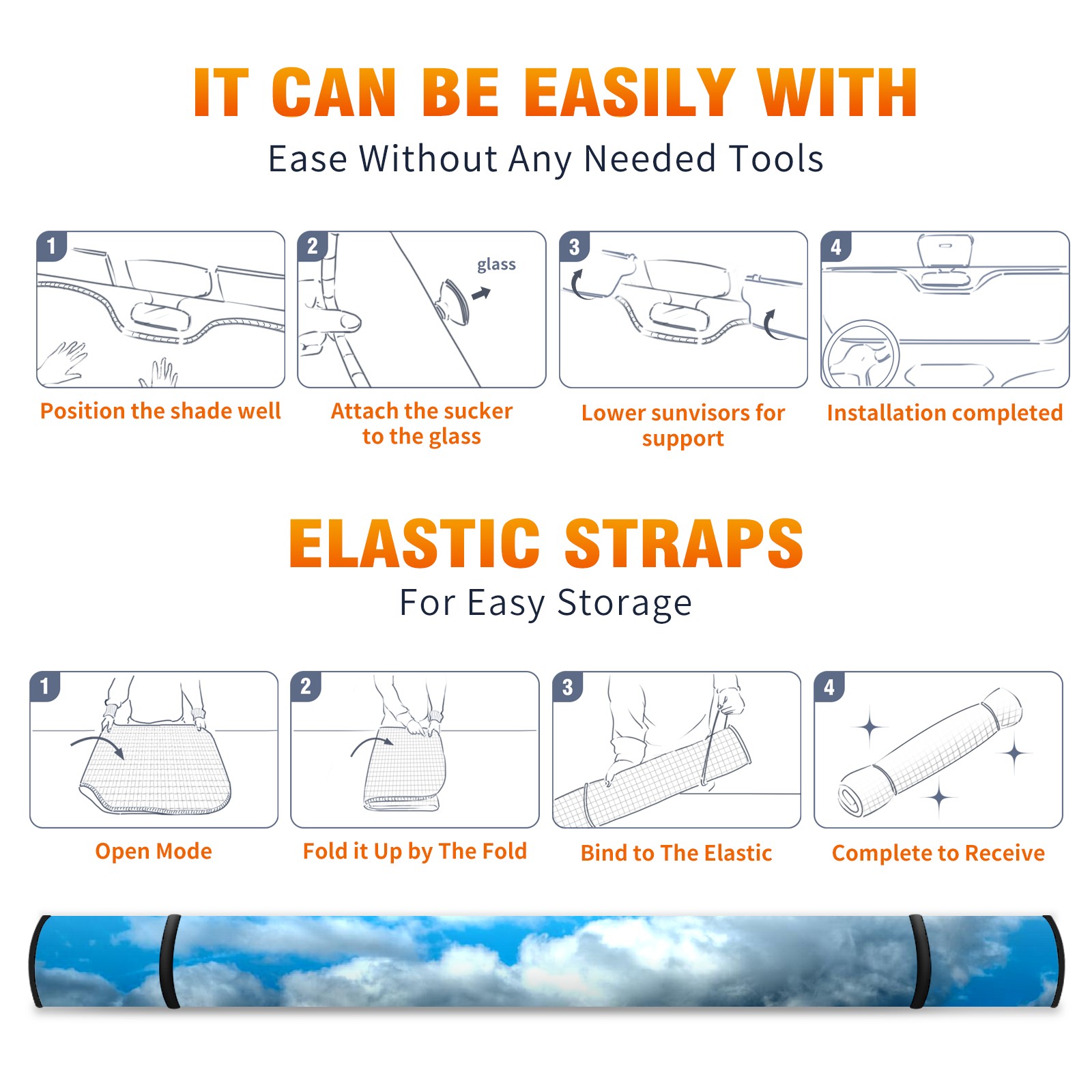 IT CAN BE EASILY WITH

Ease Without Any Needed Tools

1

Position the shade well

2

glass

Attach the sucker to the glass

3

Lower sunvisors for support

4

Installation completed

ELASTIC STRAPS

For Easy Storage

1

Open Mode

2

Fold it Up by The Fold

3

Bind to The Elastic

4

Complete to Receive