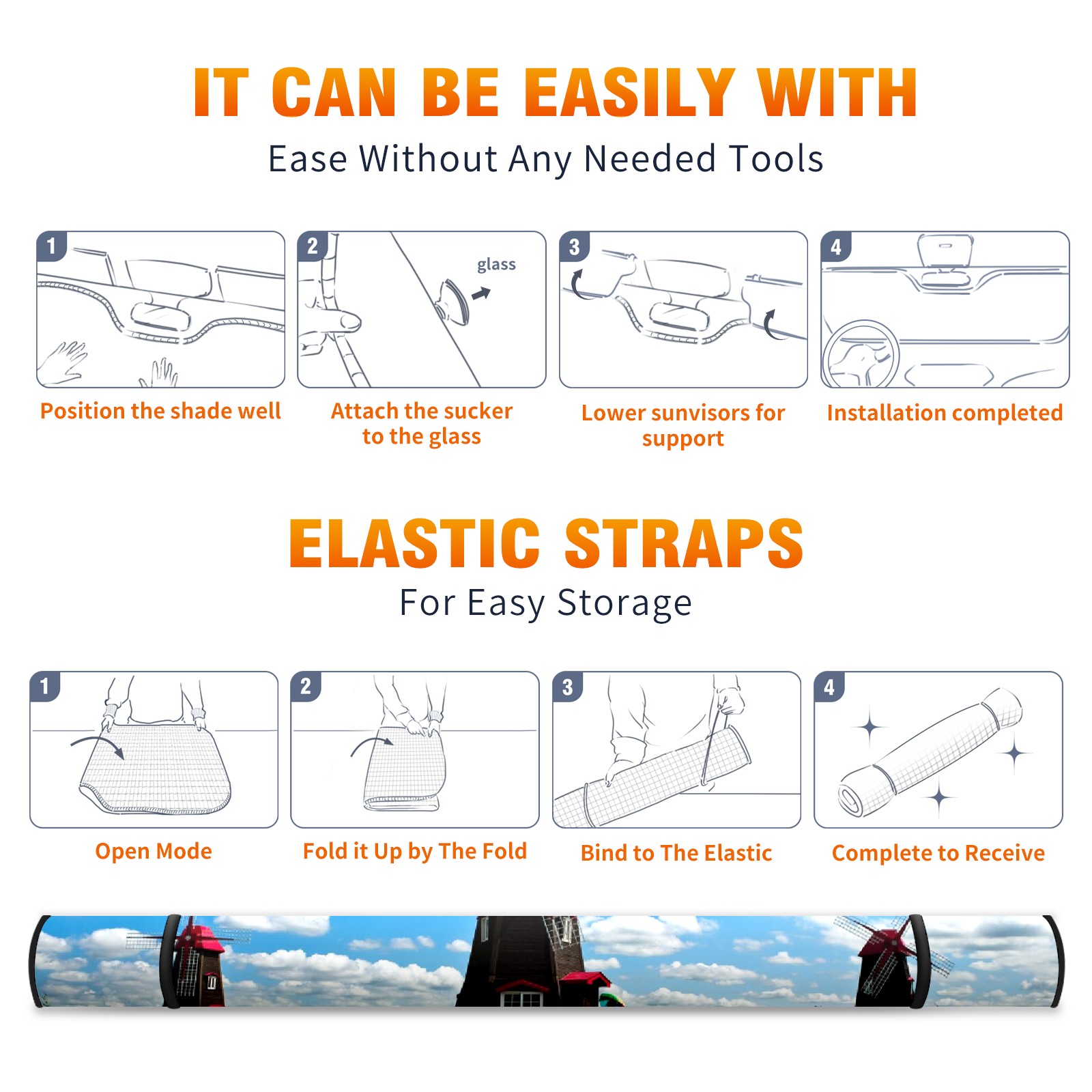 IT CAN BE EASILY WITH

Ease Without Any Needed Tools

1

Position the shade well

2

glass

Attach the sucker to the glass

3

Lower sunvisors for support

4

Installation completed

ELASTIC STRAPS

For Easy Storage

1

Open Mode

2

Fold it Up by The Fold

3

Bind to The Elastic

4

Complete to Receive