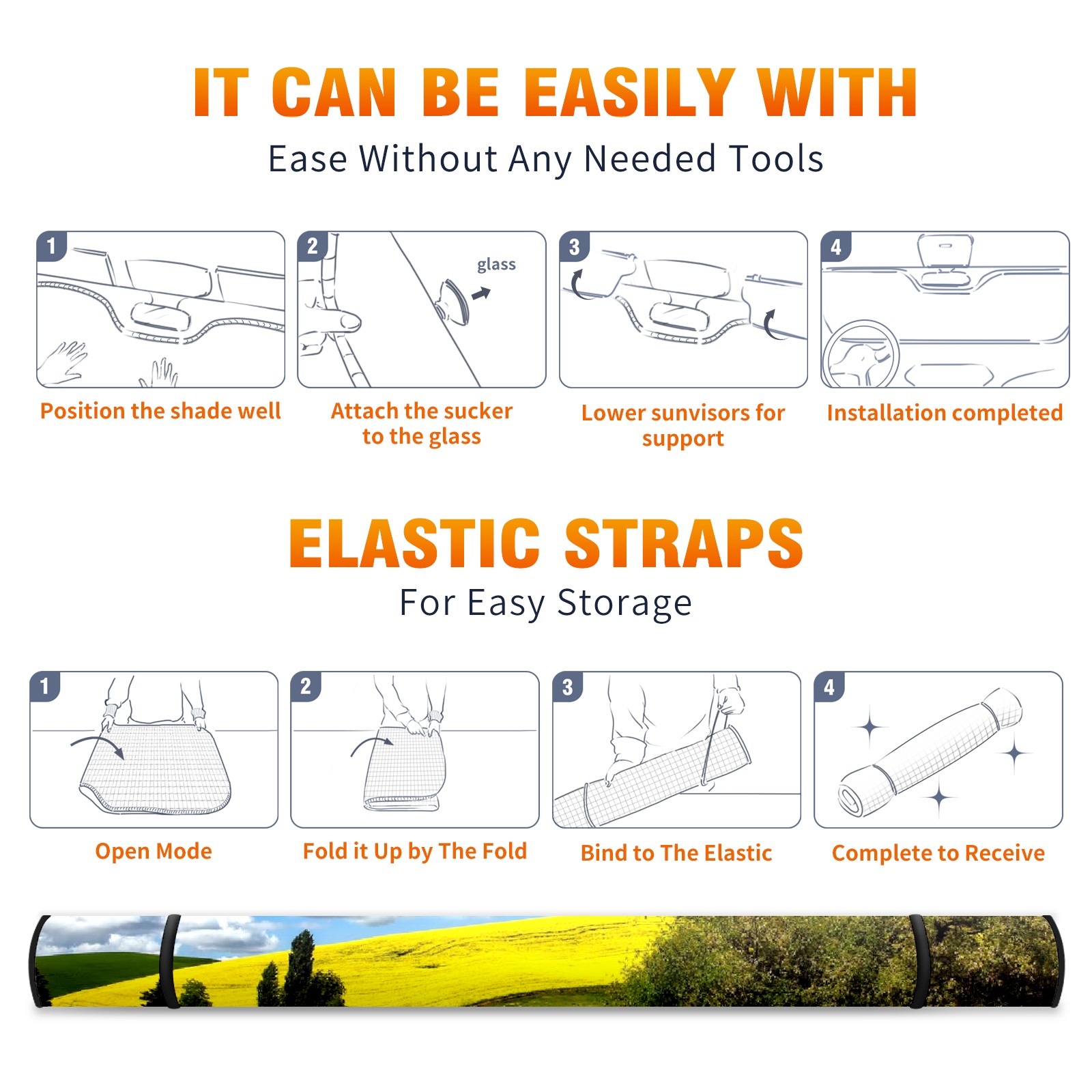 IT CAN BE EASILY WITH
Ease Without Any Needed Tools

1
Position the shade well

2
glass
Attach the sucker to the glass

3
Lower sunvisors for support

4
Installation completed

ELASTIC STRAPS
For Easy Storage

1
Open Mode

2
Fold it Up by The Fold

3
Bind to The Elastic

4
Complete to Receive