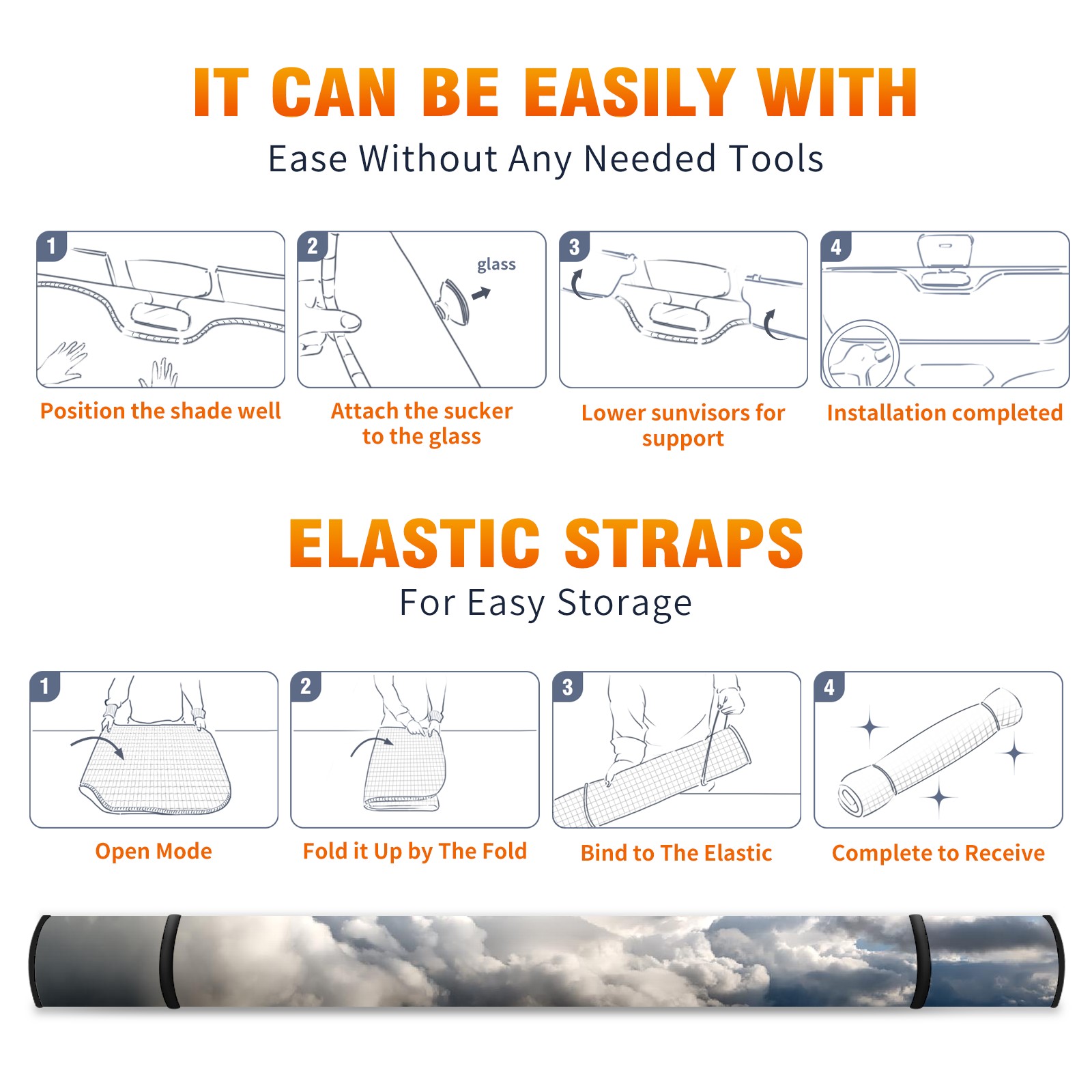 IT CAN BE EASILY WITH
Ease Without Any Needed Tools

1
Position the shade well

2
glass
Attach the sucker to the glass

3
Lower sunvisors for support

4
Installation completed

ELASTIC STRAPS
For Easy Storage

1
Open Mode

2
Fold it Up by The Fold

3
Bind to The Elastic

4
Complete to Receive