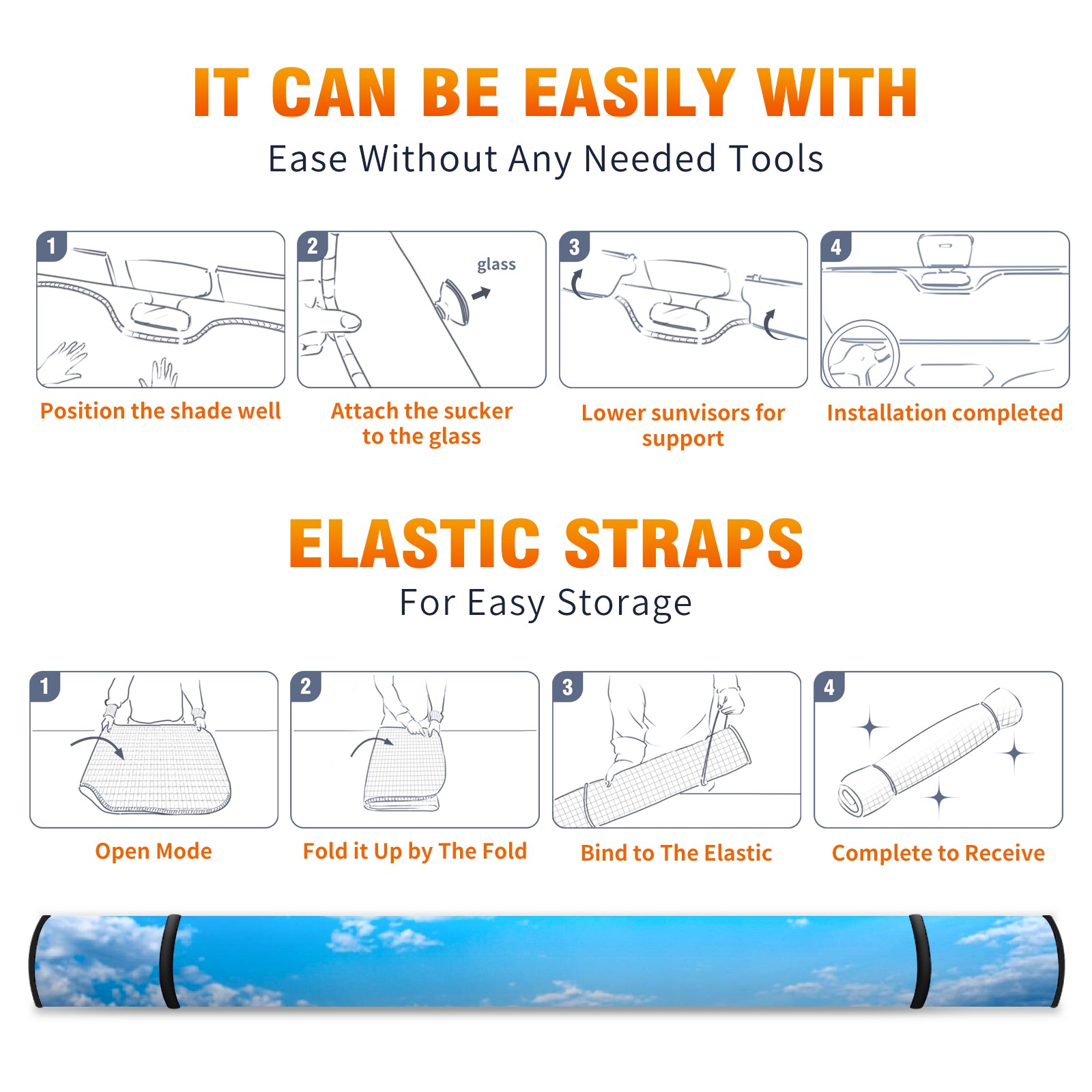 IT CAN BE EASILY WITH

Ease Without Any Needed Tools

1

Position the shade well

2

glass

Attach the sucker to the glass

3

Lower sunvisors for support

4

Installation completed

ELASTIC STRAPS

For Easy Storage

1

Open Mode

2

Fold it Up by The Fold

3

Bind to The Elastic

4

Complete to Receive