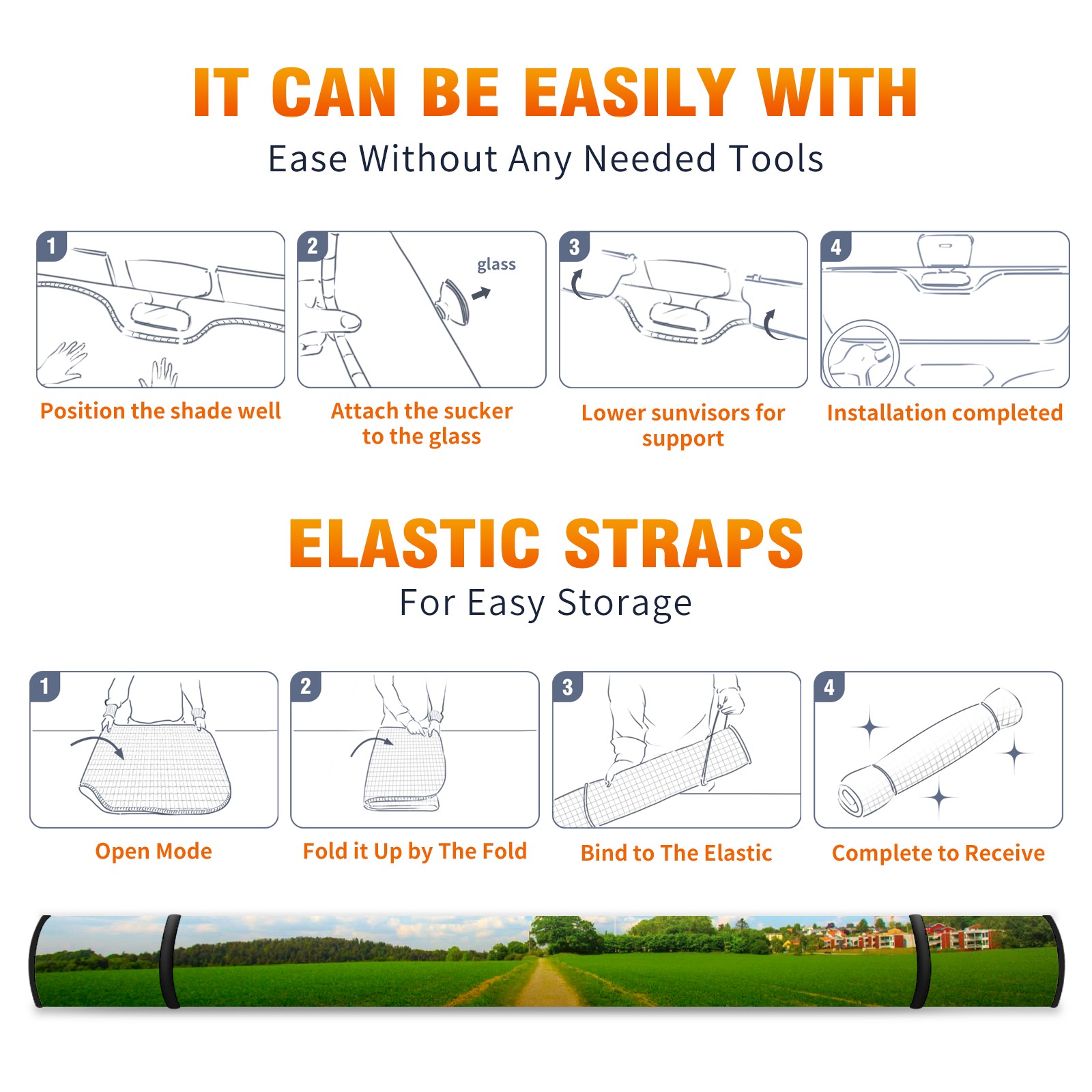 IT CAN BE EASILY WITH

Ease Without Any Needed Tools

1
Position the shade well

2
glass
Attach the sucker to the glass

3
Lower sunvisors for support

4
Installation completed

ELASTIC STRAPS

For Easy Storage

1
Open Mode

2
Fold it Up by The Fold

3
Bind to The Elastic

4
Complete to Receive