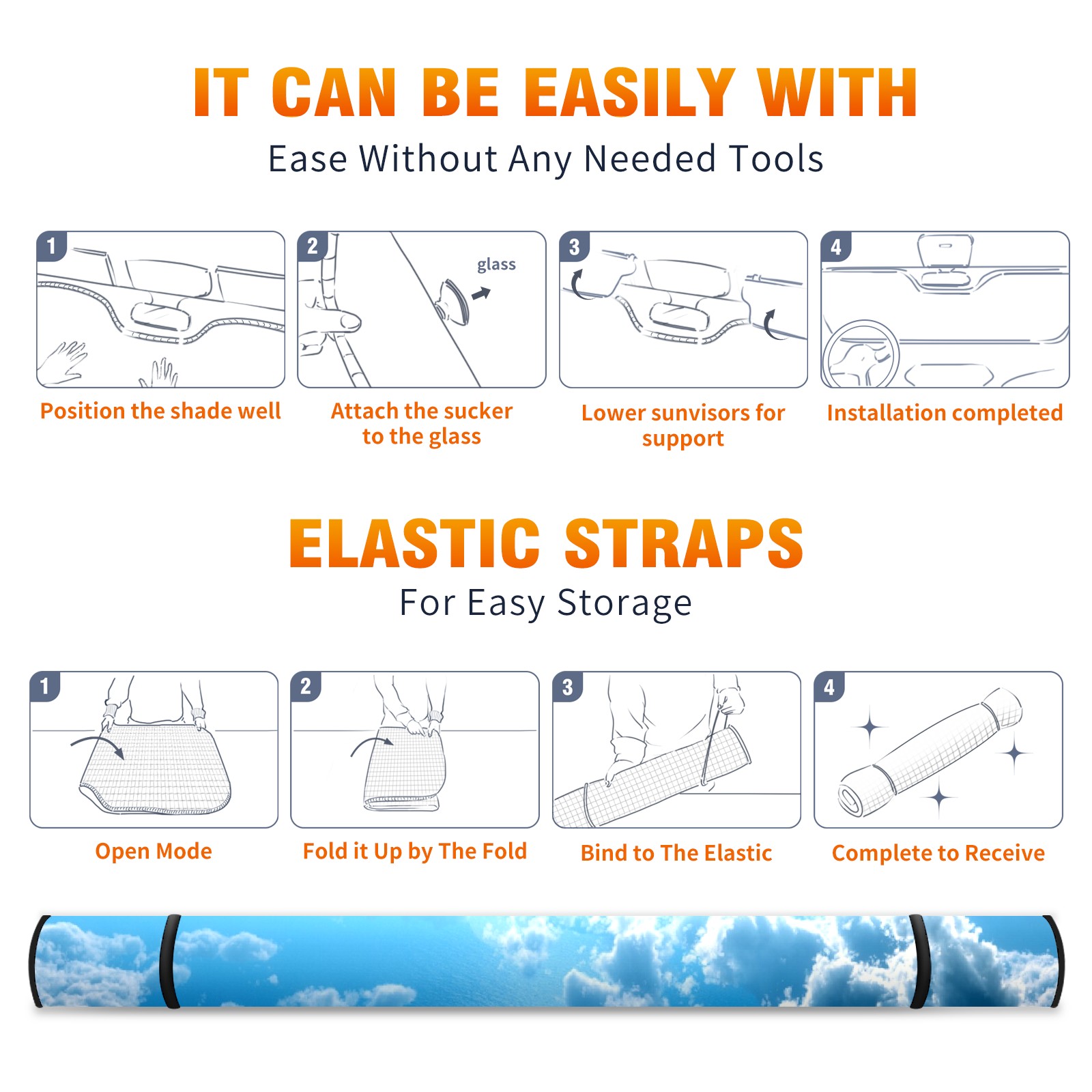 IT CAN BE EASILY WITH
Ease Without Any Needed Tools

1
Position the shade well

2
glass
Attach the sucker to the glass

3
Lower sunvisors for support

4
Installation completed

ELASTIC STRAPS
For Easy Storage

1
Open Mode

2
Fold it Up by The Fold

3
Bind to The Elastic

4
Complete to Receive