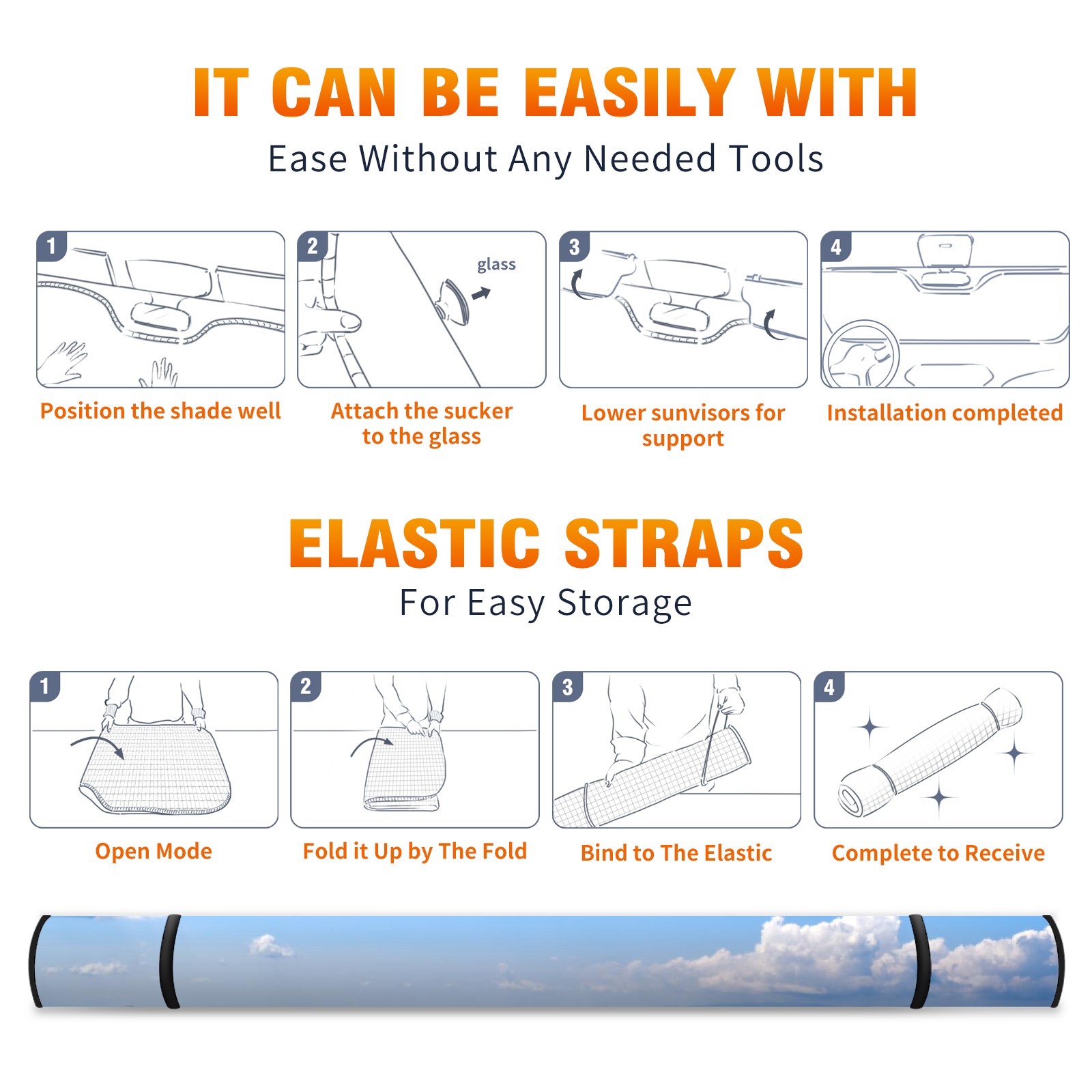 IT CAN BE EASILY WITH
Ease Without Any Needed Tools

1
Position the shade well

2
glass
Attach the sucker to the glass

3
Lower sunvisors for support

4
Installation completed

ELASTIC STRAPS
For Easy Storage

1
Open Mode

2
Fold it Up by The Fold

3
Bind to The Elastic

4
Complete to Receive