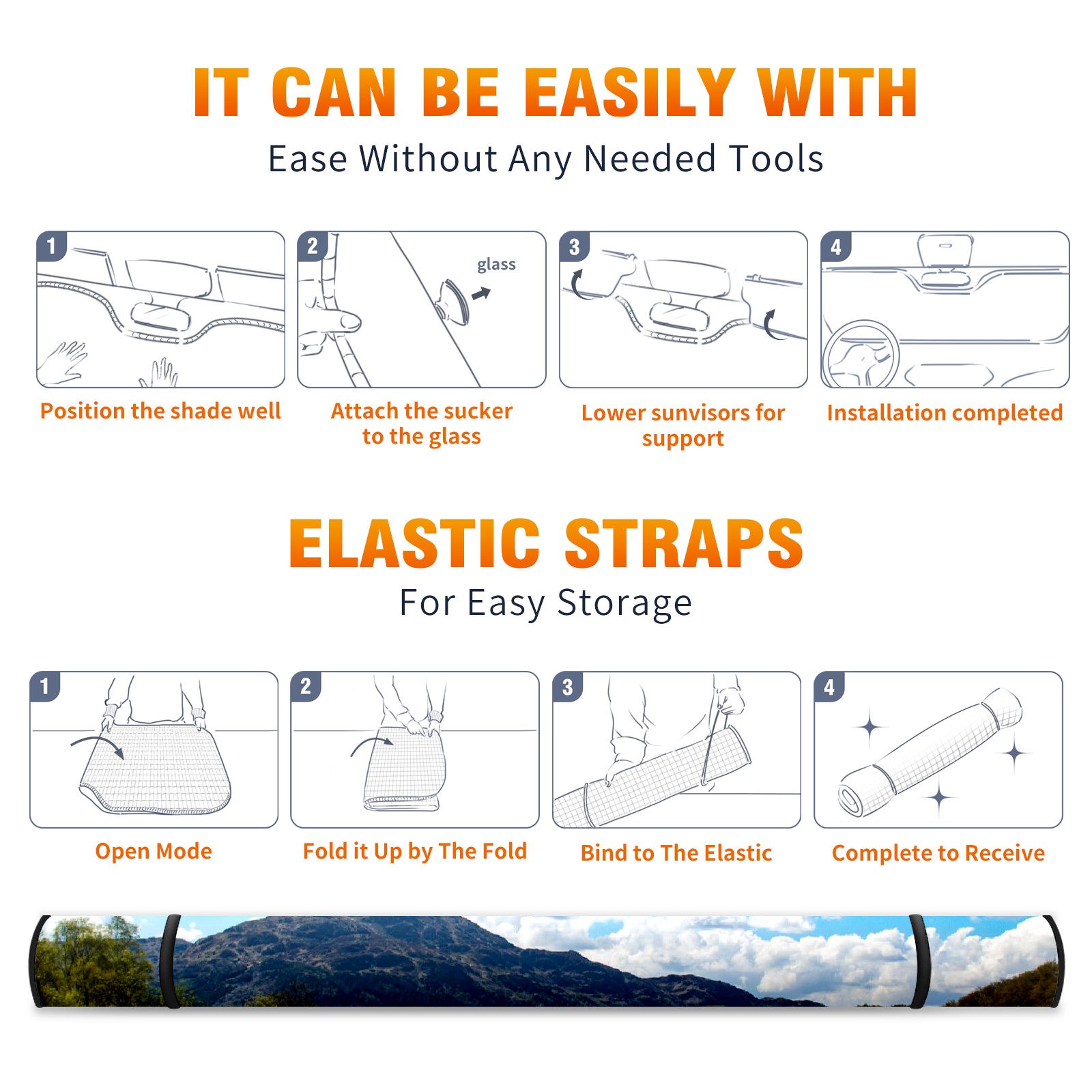 IT CAN BE EASILY WITH

Ease Without Any Needed Tools

1

Position the shade well

2

glass

Attach the sucker to the glass

3

Lower sunvisors for support

4

Installation completed

ELASTIC STRAPS

For Easy Storage

1

Open Mode

2

Fold it Up by The Fold

3

Bind to The Elastic

4

Complete to Receive