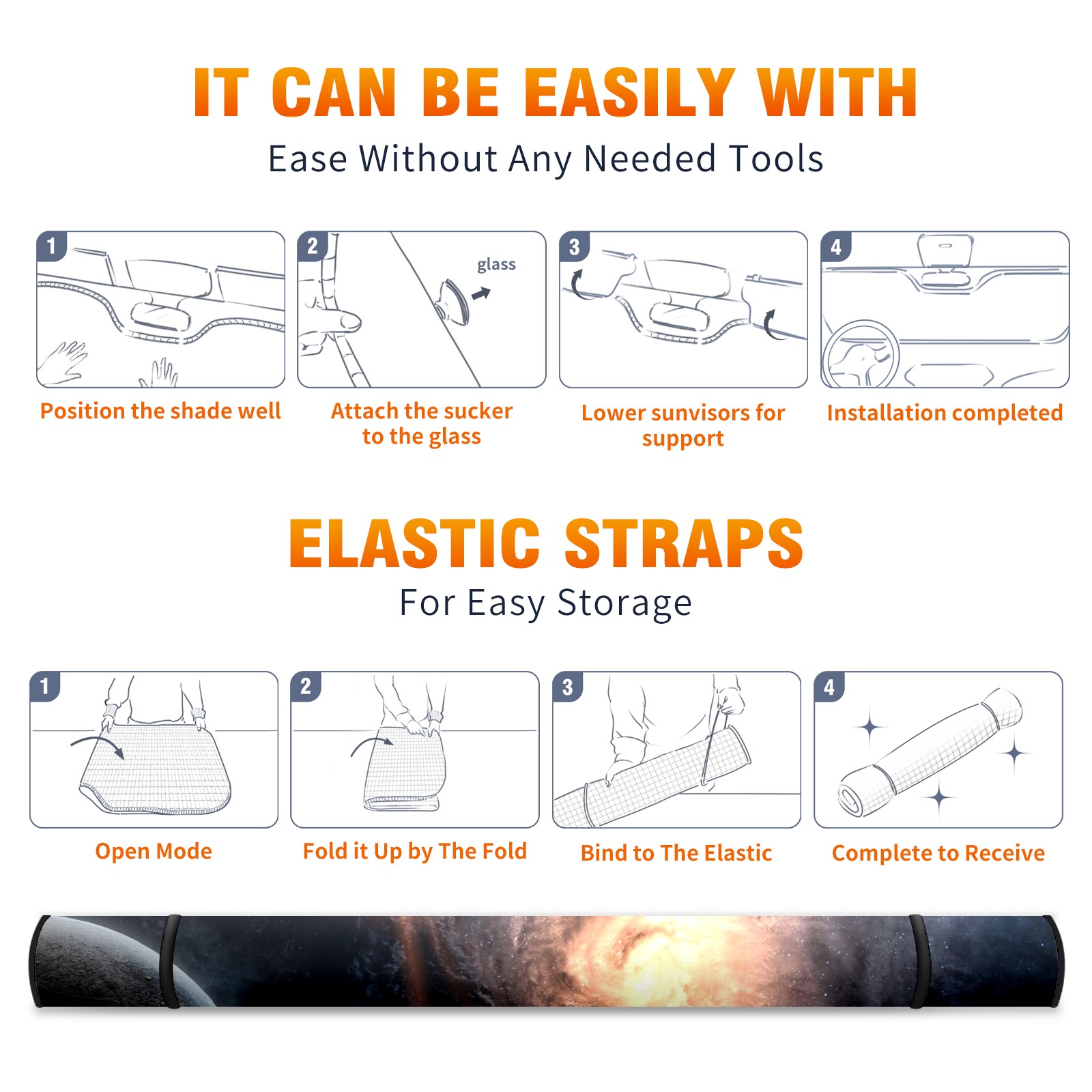 IT CAN BE EASILY WITH

Ease Without Any Needed Tools

1

Position the shade well

2

glass

Attach the sucker to the glass

3

Lower sunvisors for support

4

Installation completed

ELASTIC STRAPS

For Easy Storage

1

Open Mode

2

Fold it Up by The Fold

3

Bind to The Elastic

4

Complete to Receive