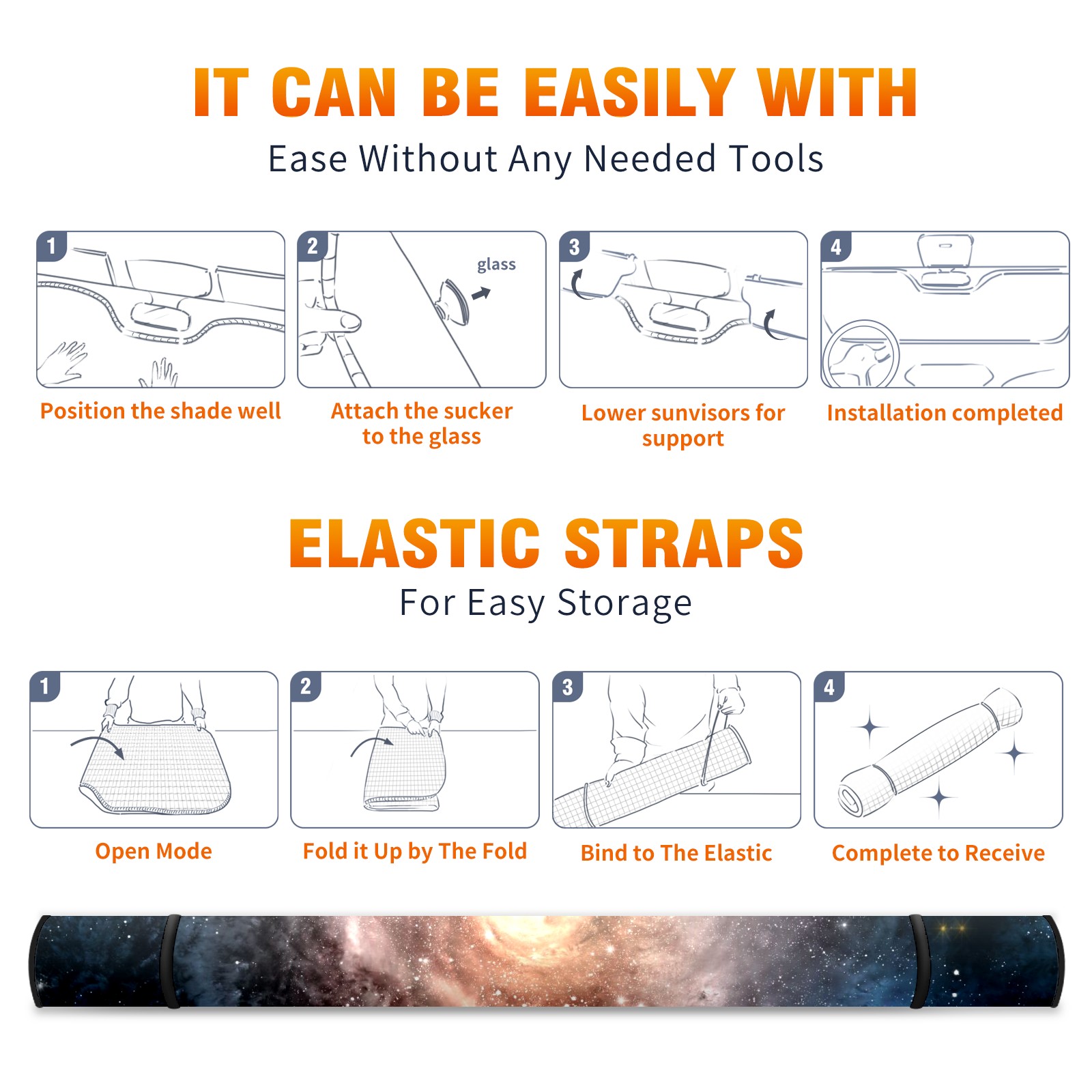 IT CAN BE EASILY WITH

Ease Without Any Needed Tools

1

Position the shade well

2

glass

Attach the sucker to the glass

3

Lower sunvisors for support

4

Installation completed

ELASTIC STRAPS

For Easy Storage

1

Open Mode

2

Fold it Up by The Fold

3

Bind to The Elastic

4

Complete to Receive